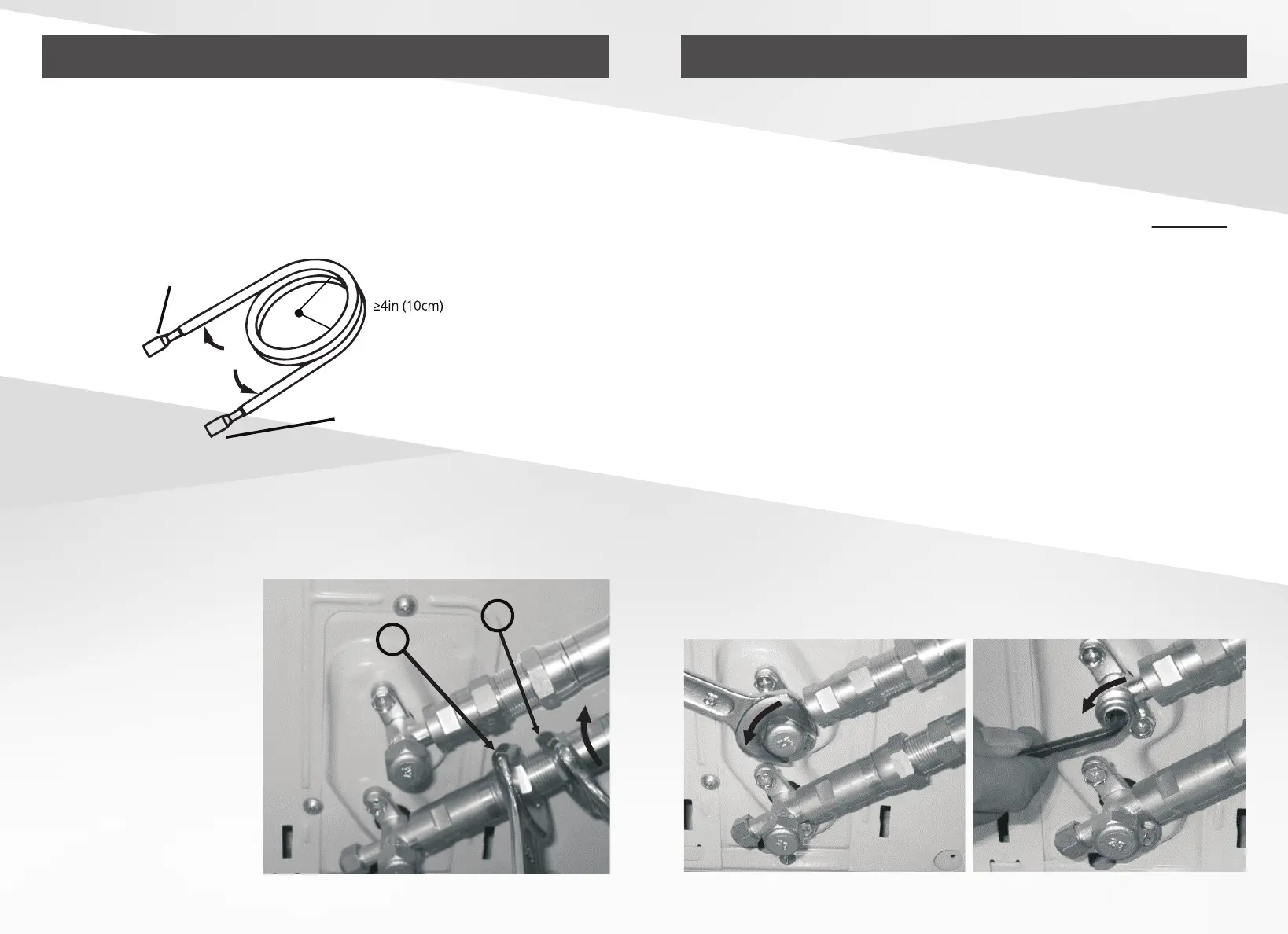 ≥4in (10cm)