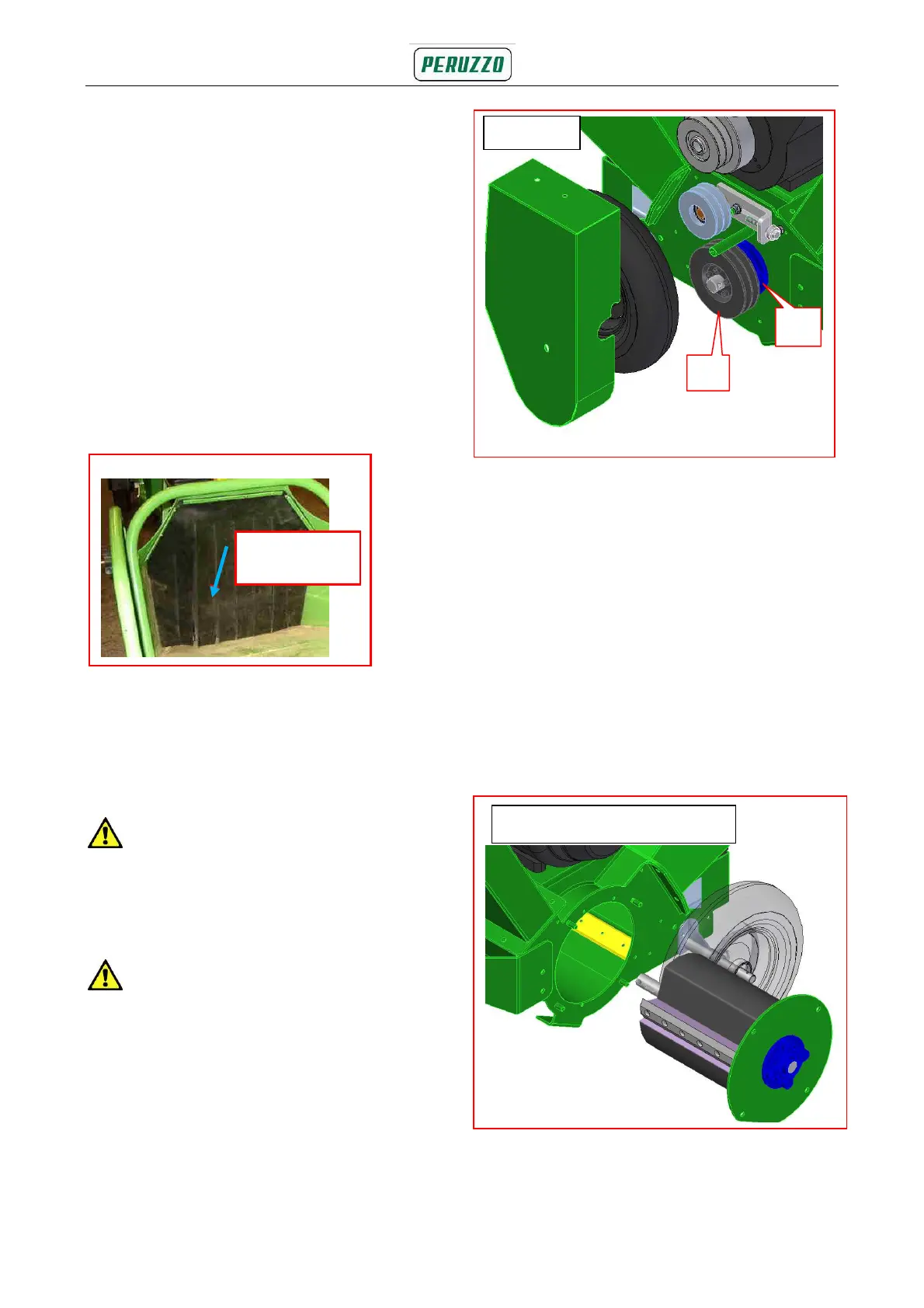 PERUZZO