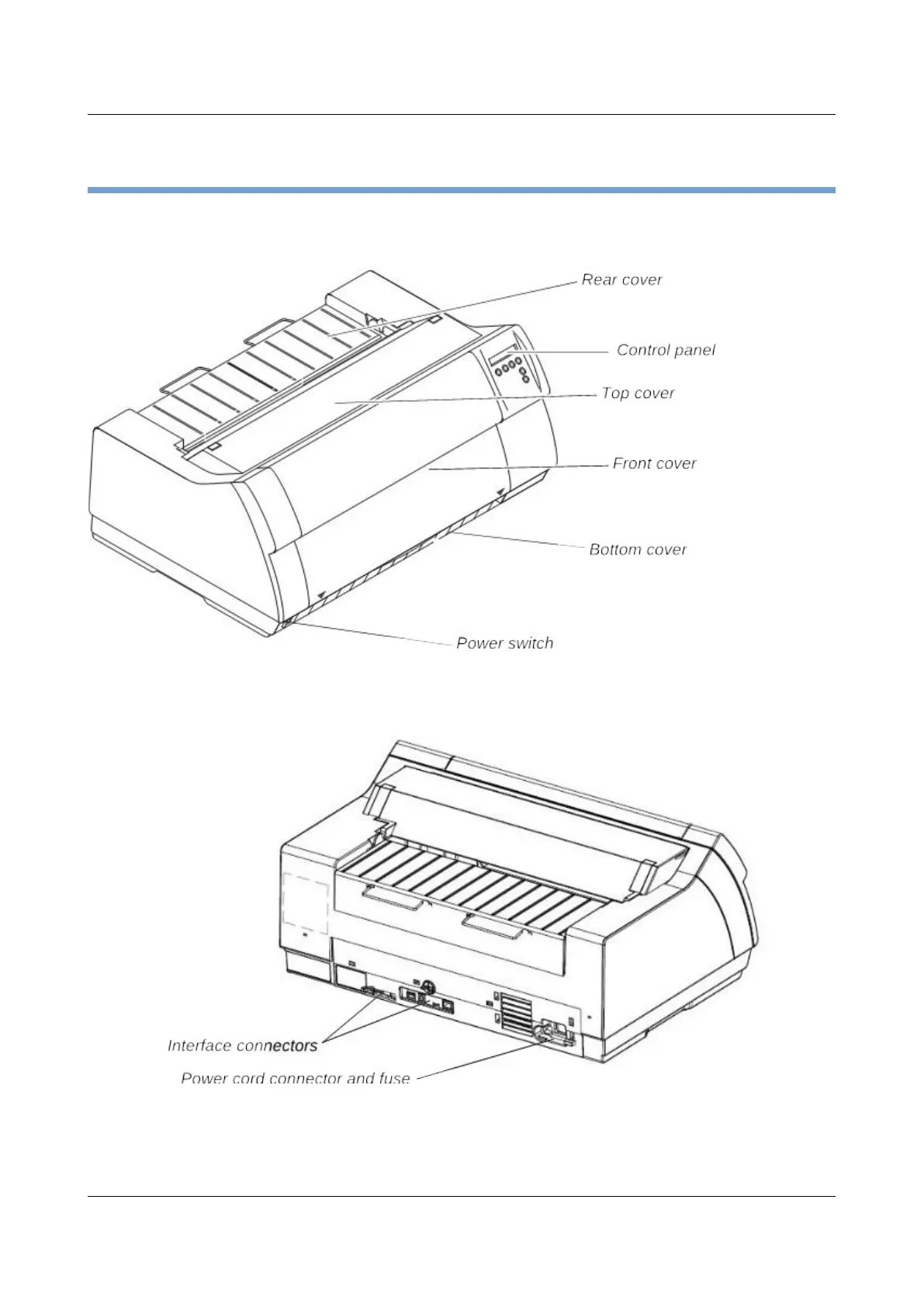 Rear cover

Control panel

Top cover

Front cover

Bottom cover

Power switch

Interface connectors

Power cord connector and fuse