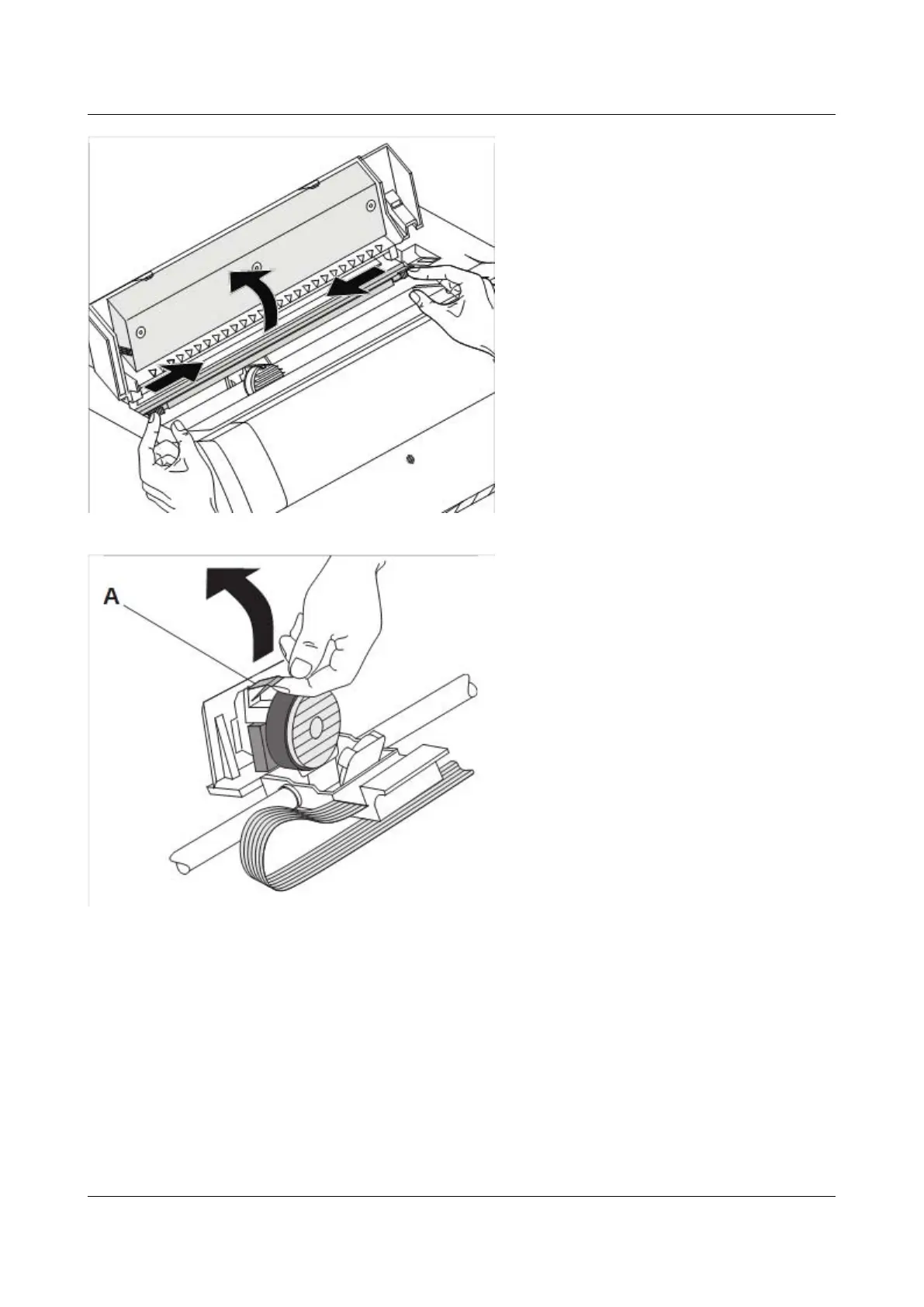 A