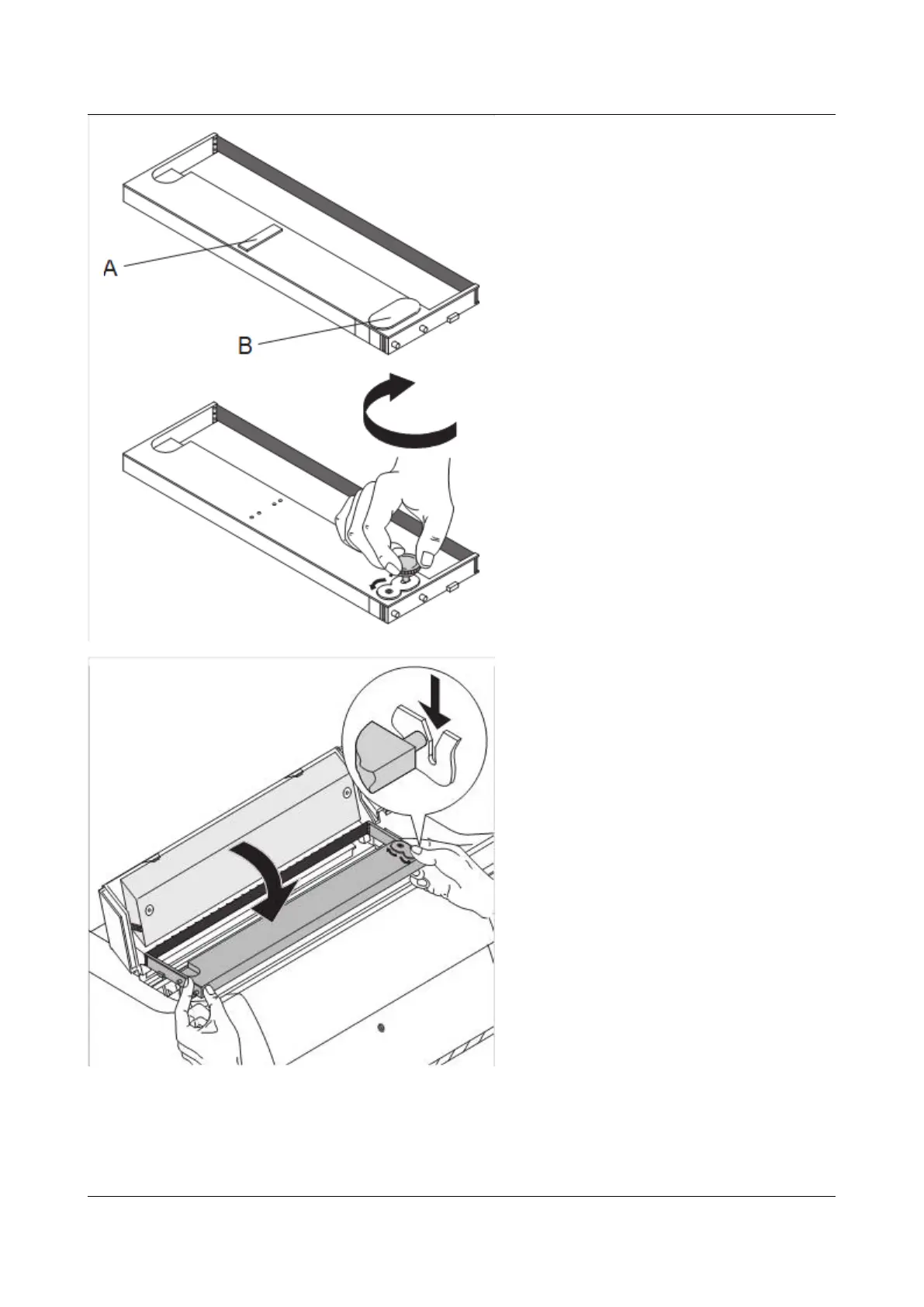 A

B