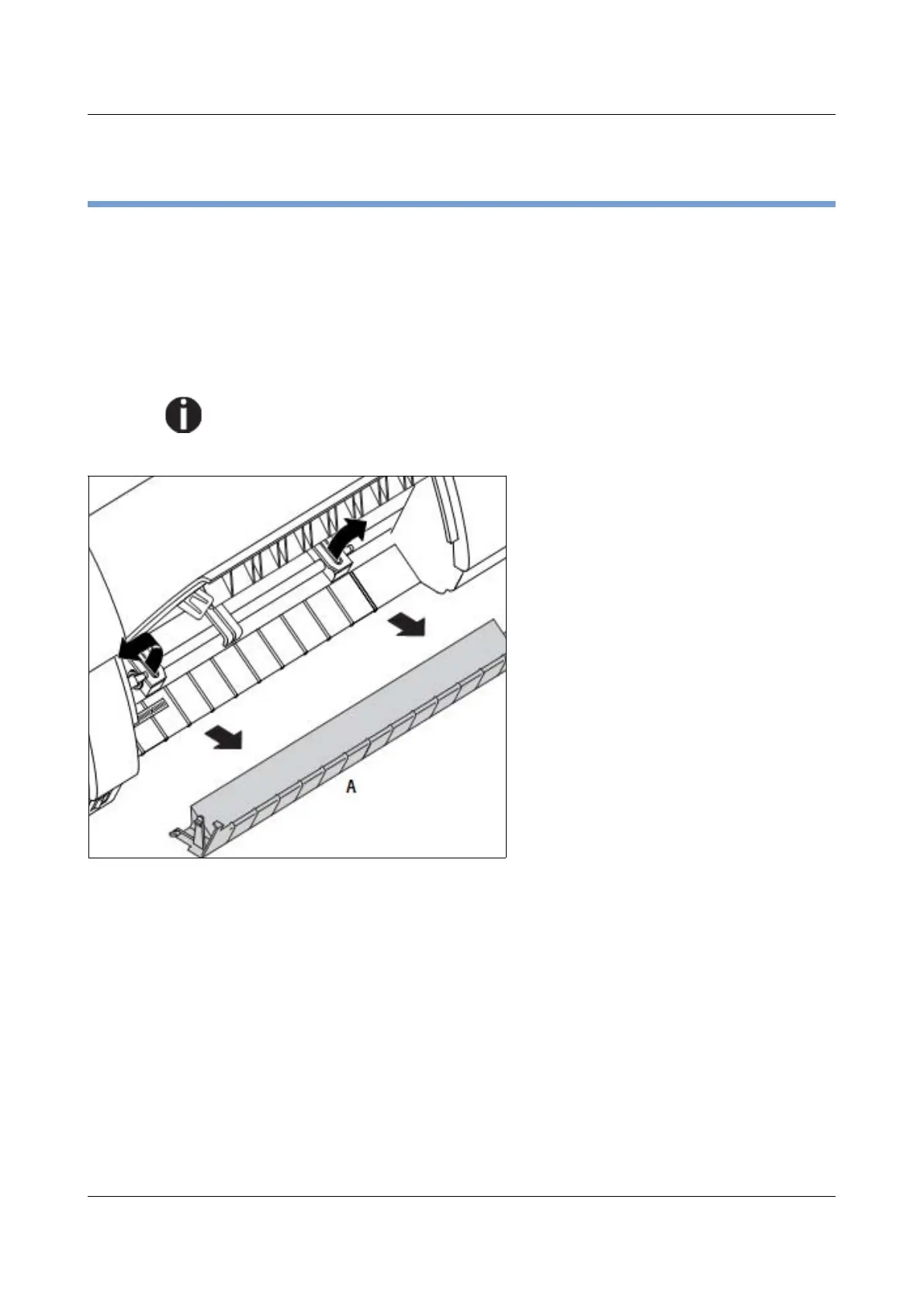 A