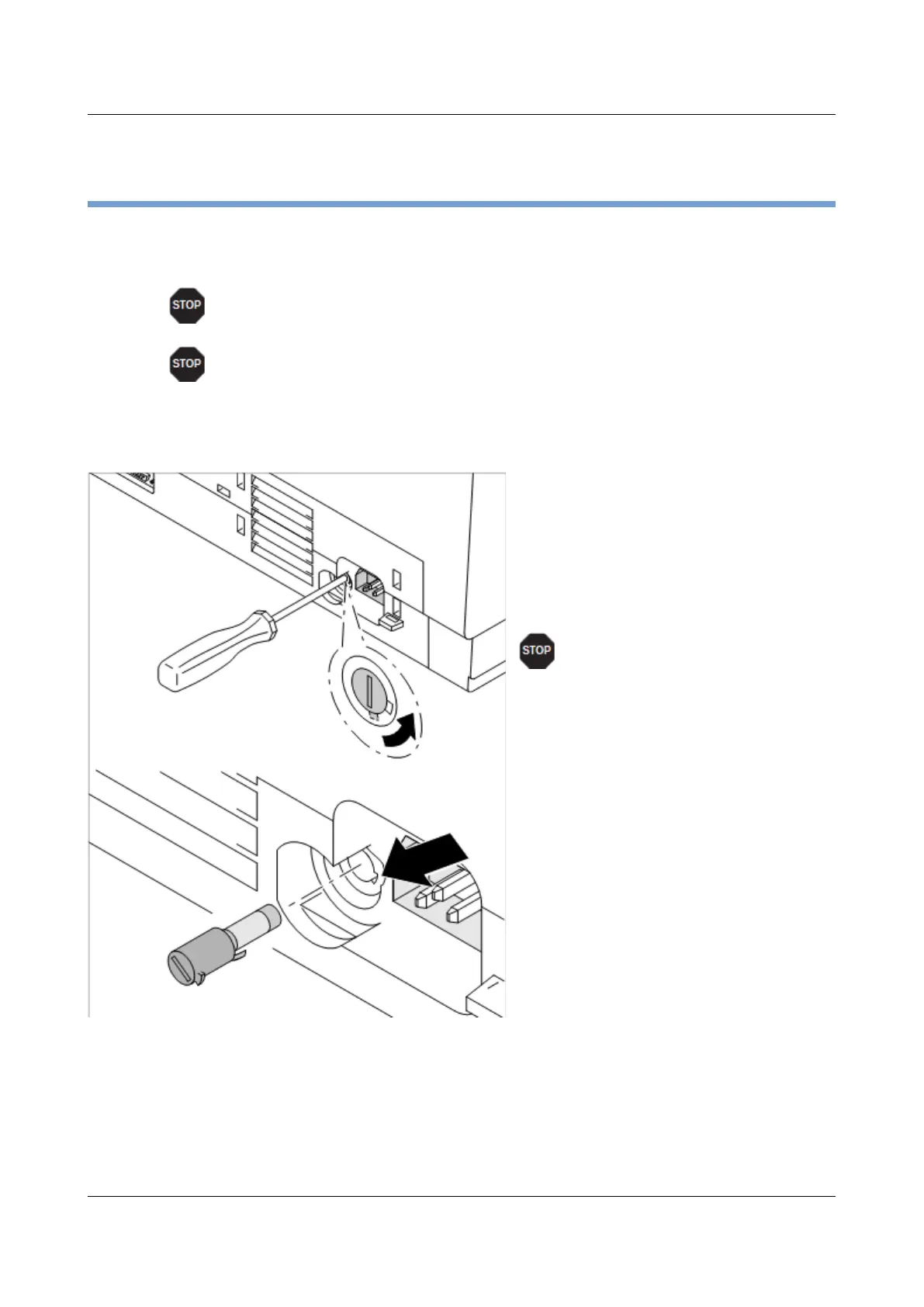 STOP

STOP

STOP