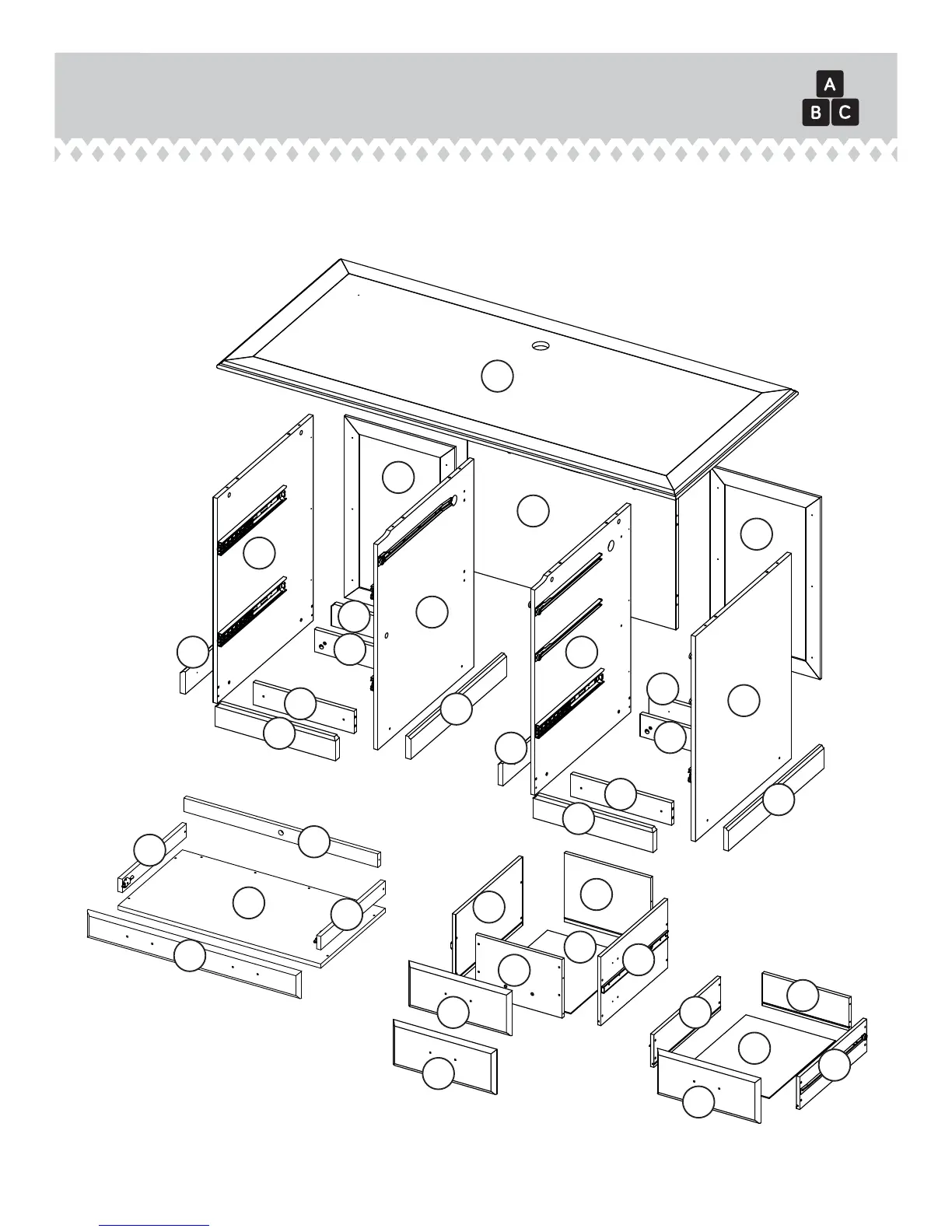 A
B C