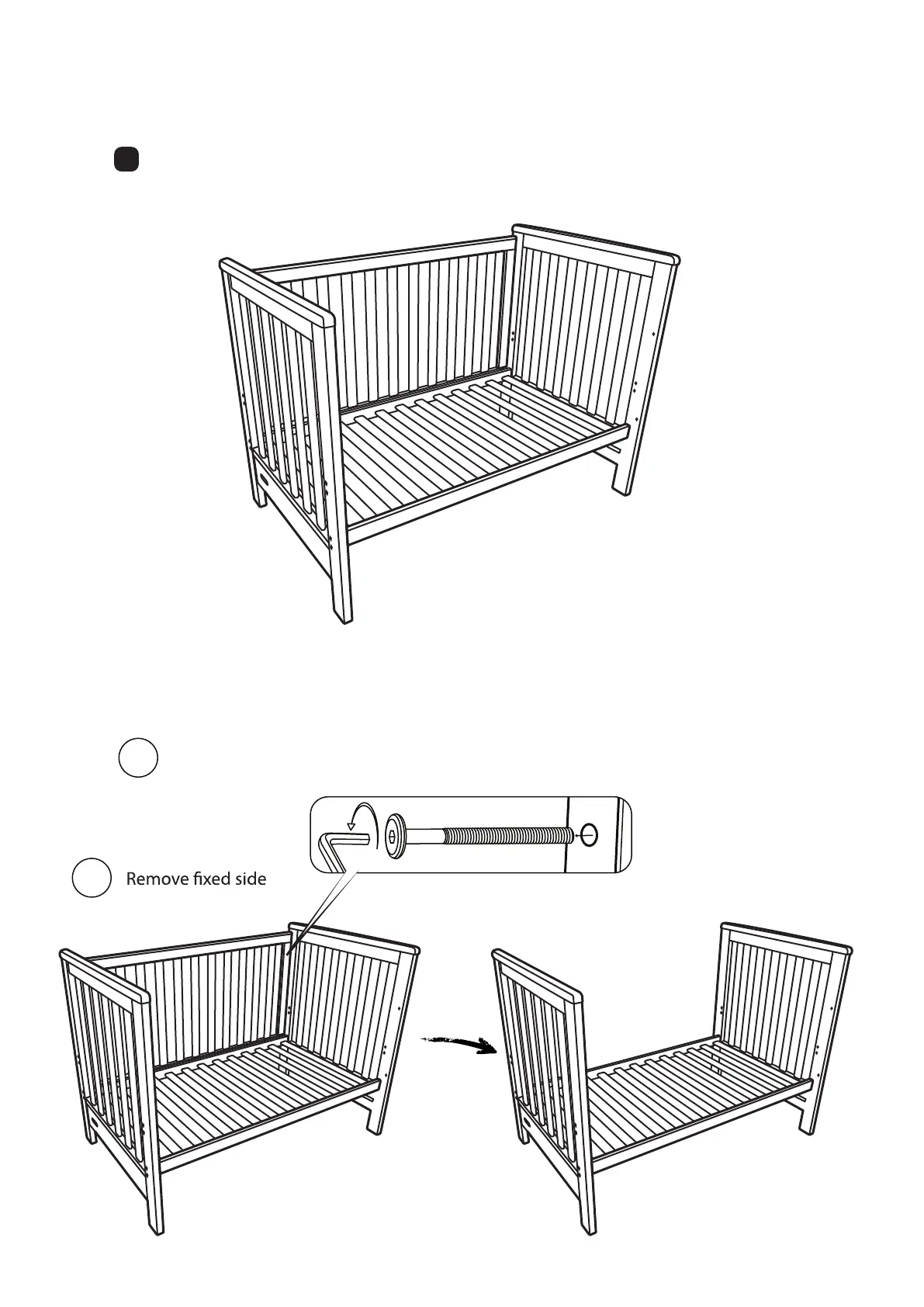 Remove fixed side