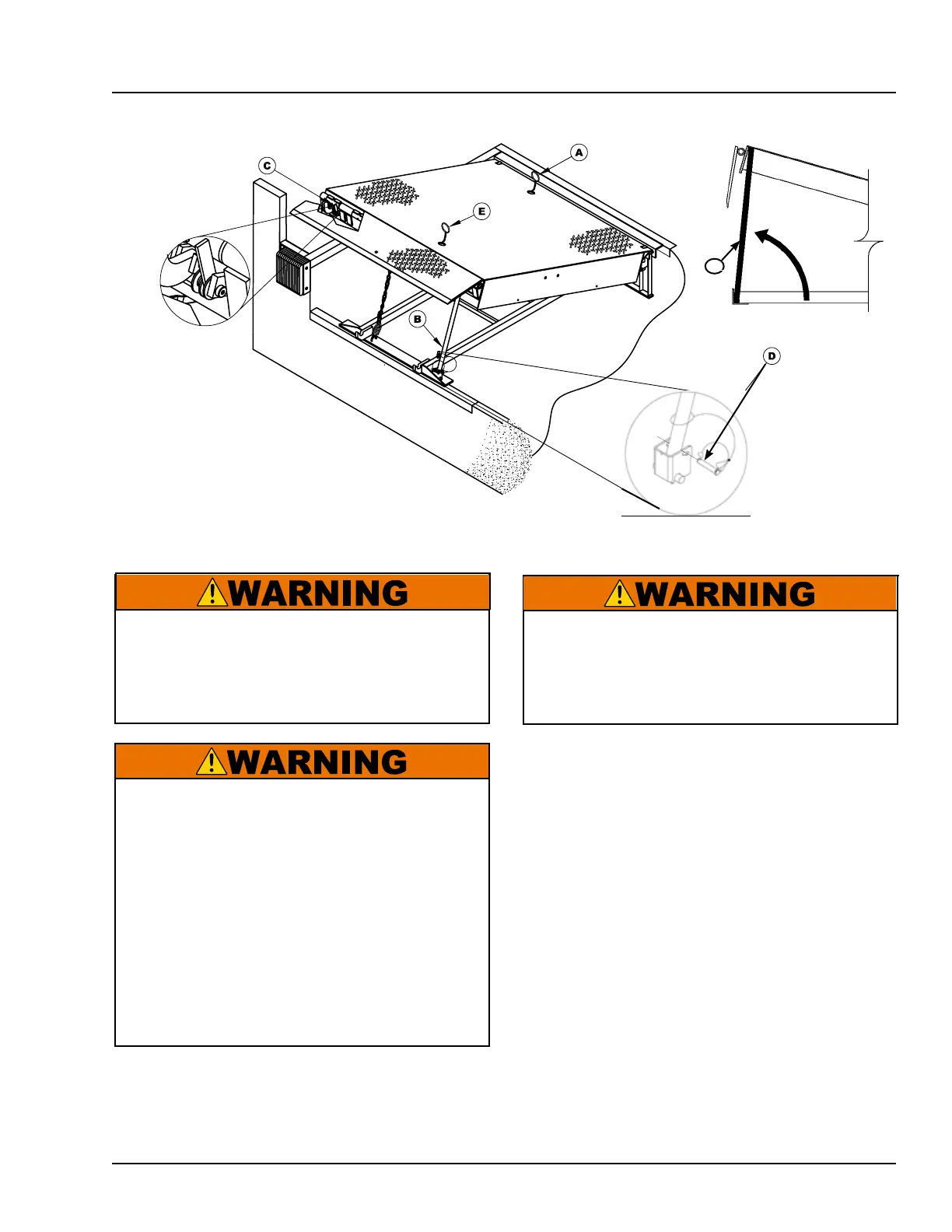 C

A

E

B

D

WARNING

WARNING

WARNING