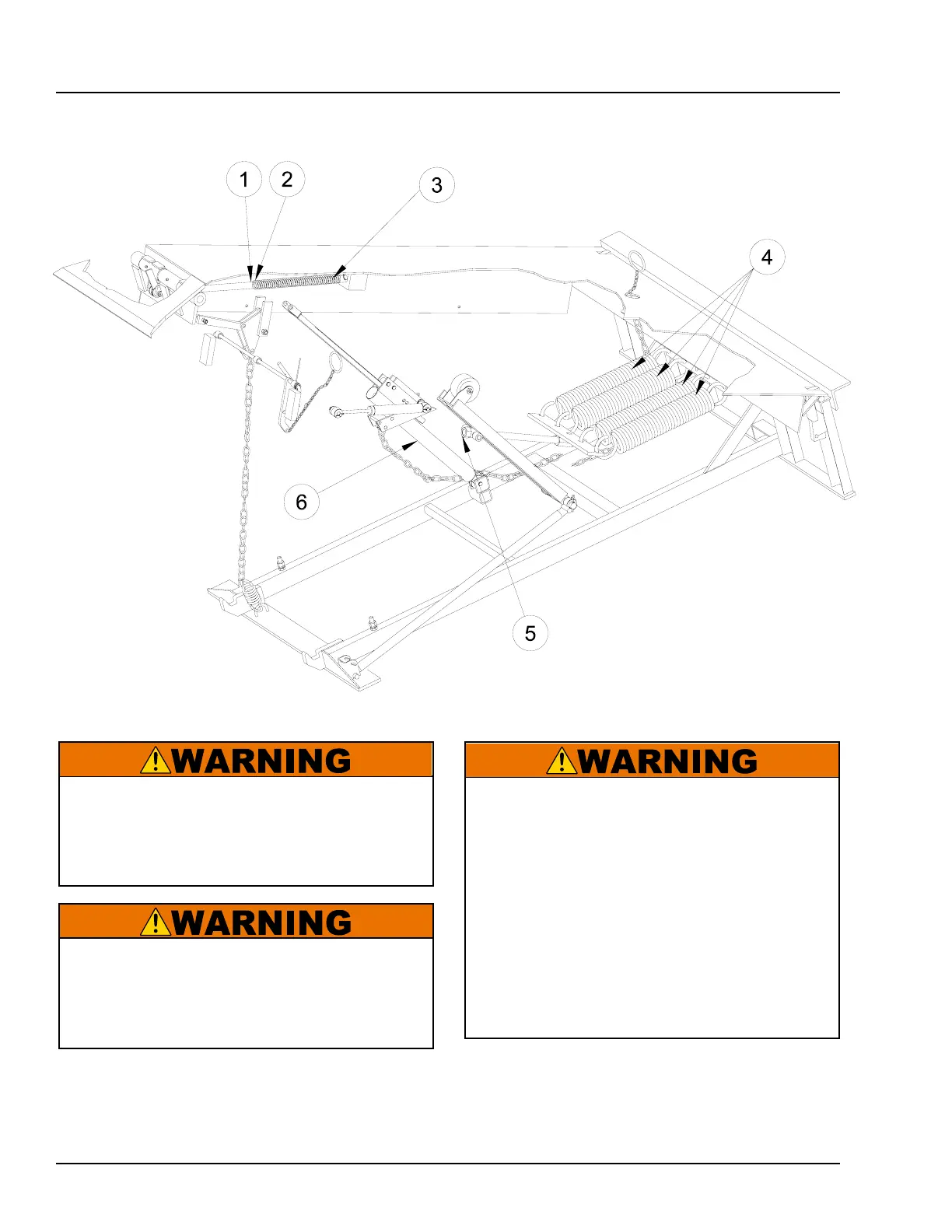 1
2
3
4
6
5

WARNING

WARNING

WARNING