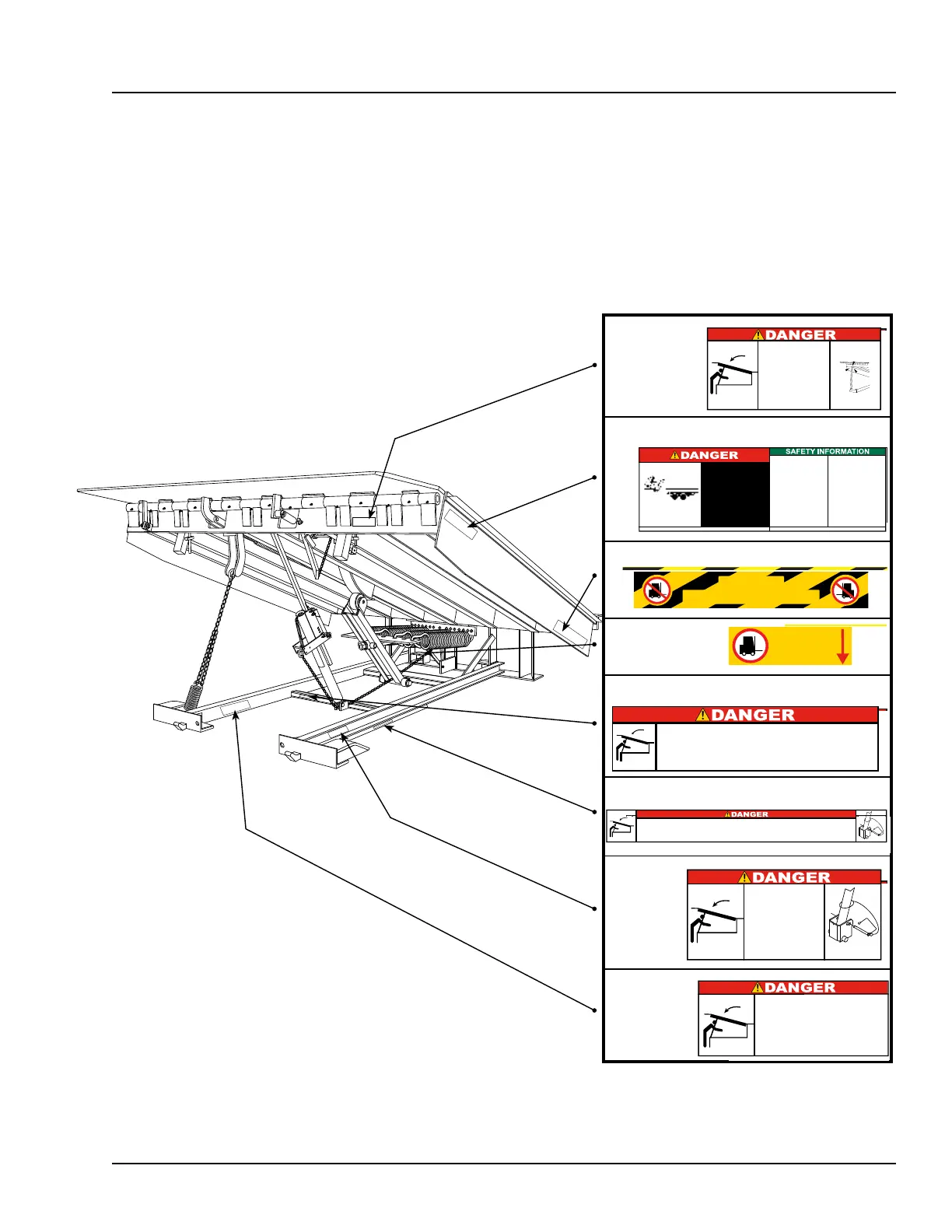 DANGER

DANGER

SAFETY INFORMATION

DANGER

DANGER

DANGER

DANGER