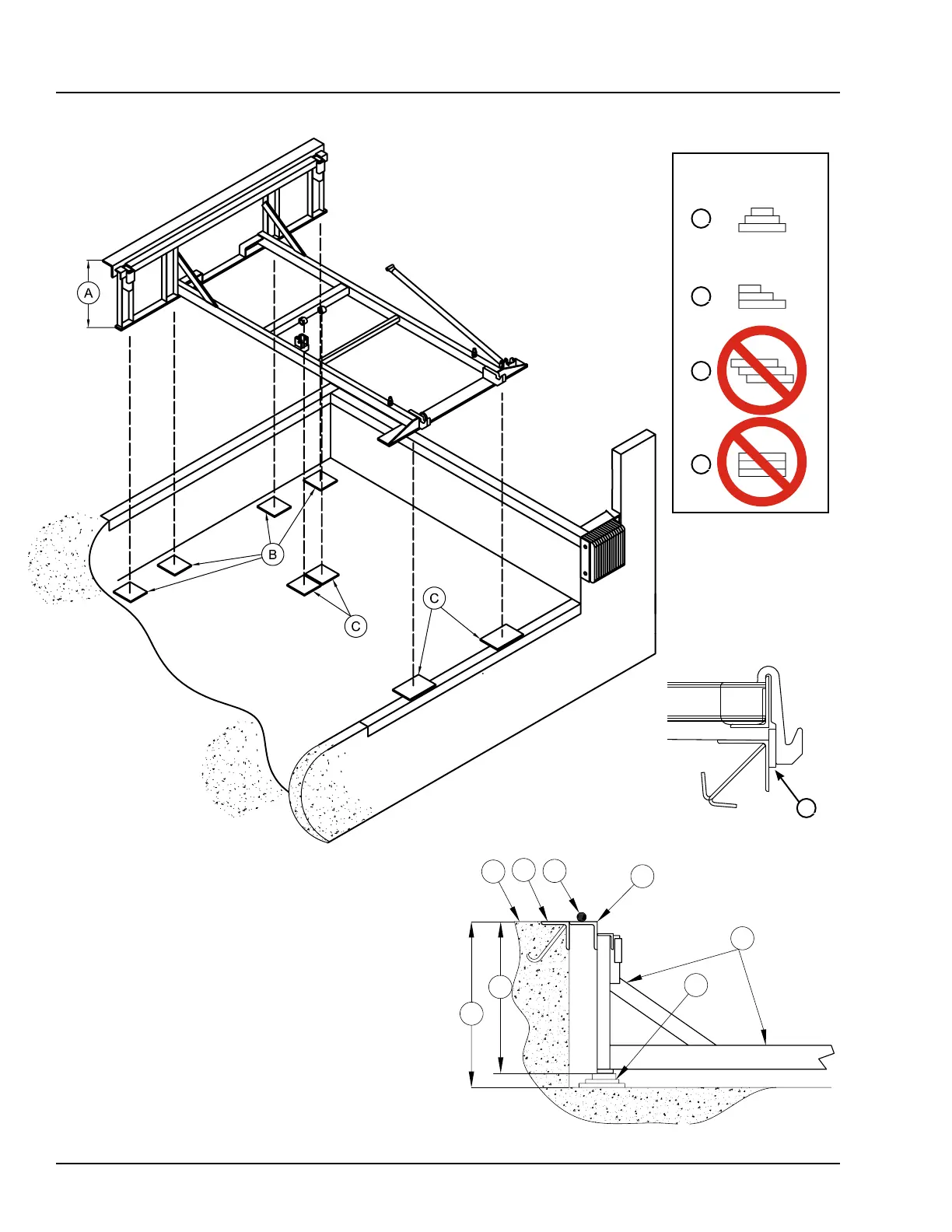 A

B

C

C