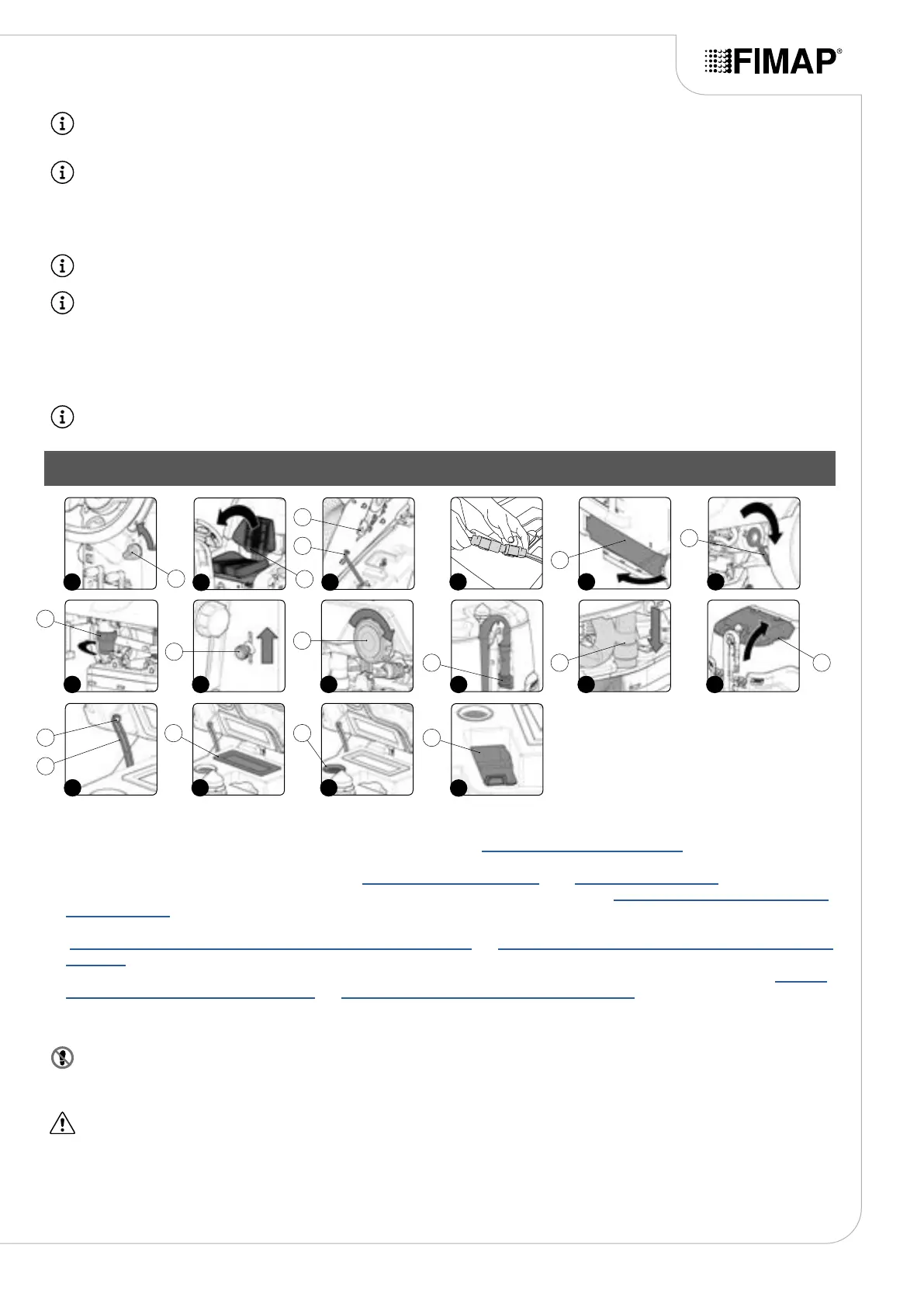 FIMAP®