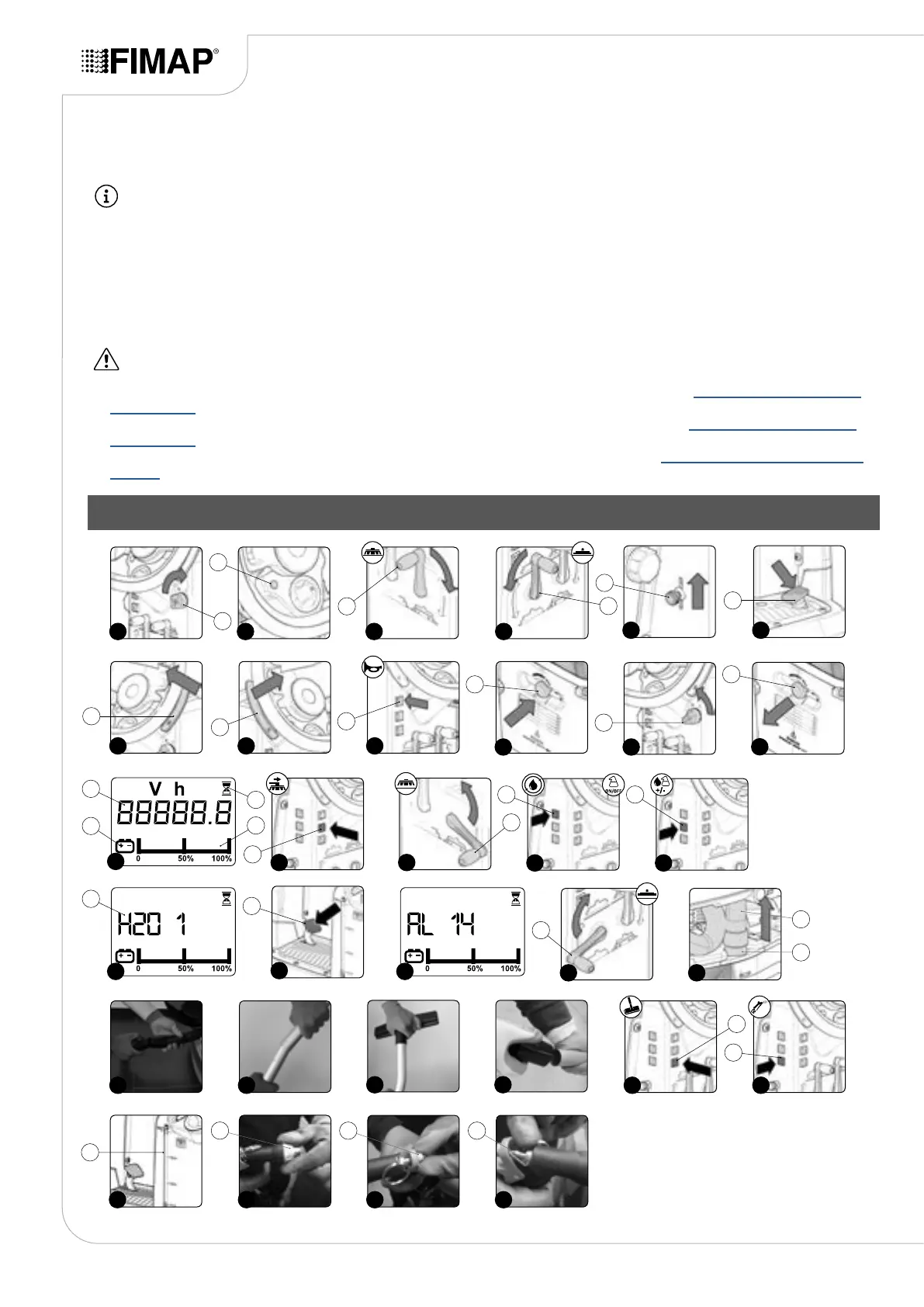 FIMAP®

V h

88888.8

0 50% 100%

ON/OFF

+/-

H2O 1

0 50% 100%

AL 14

0 50% 100%