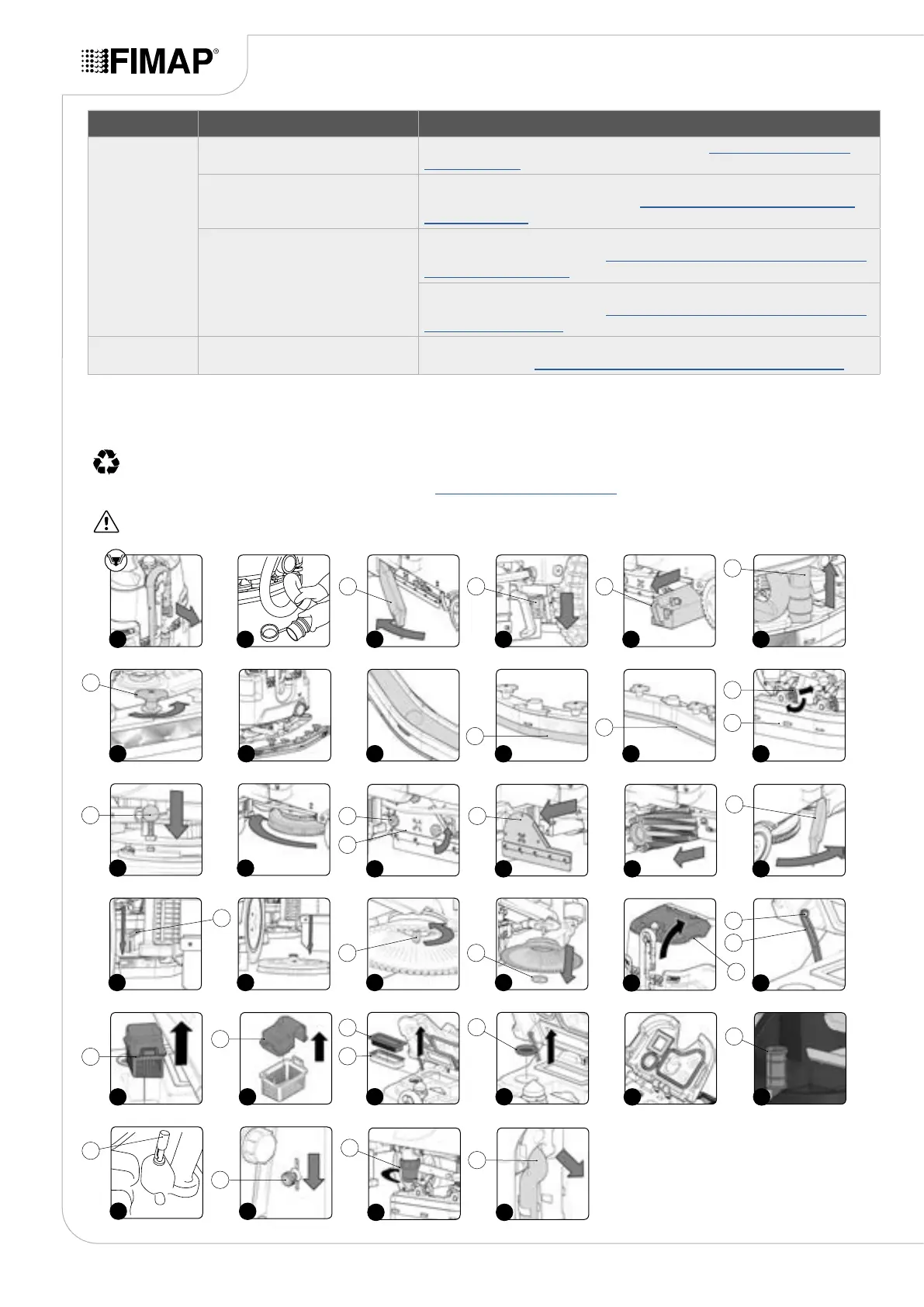 FIMAP®