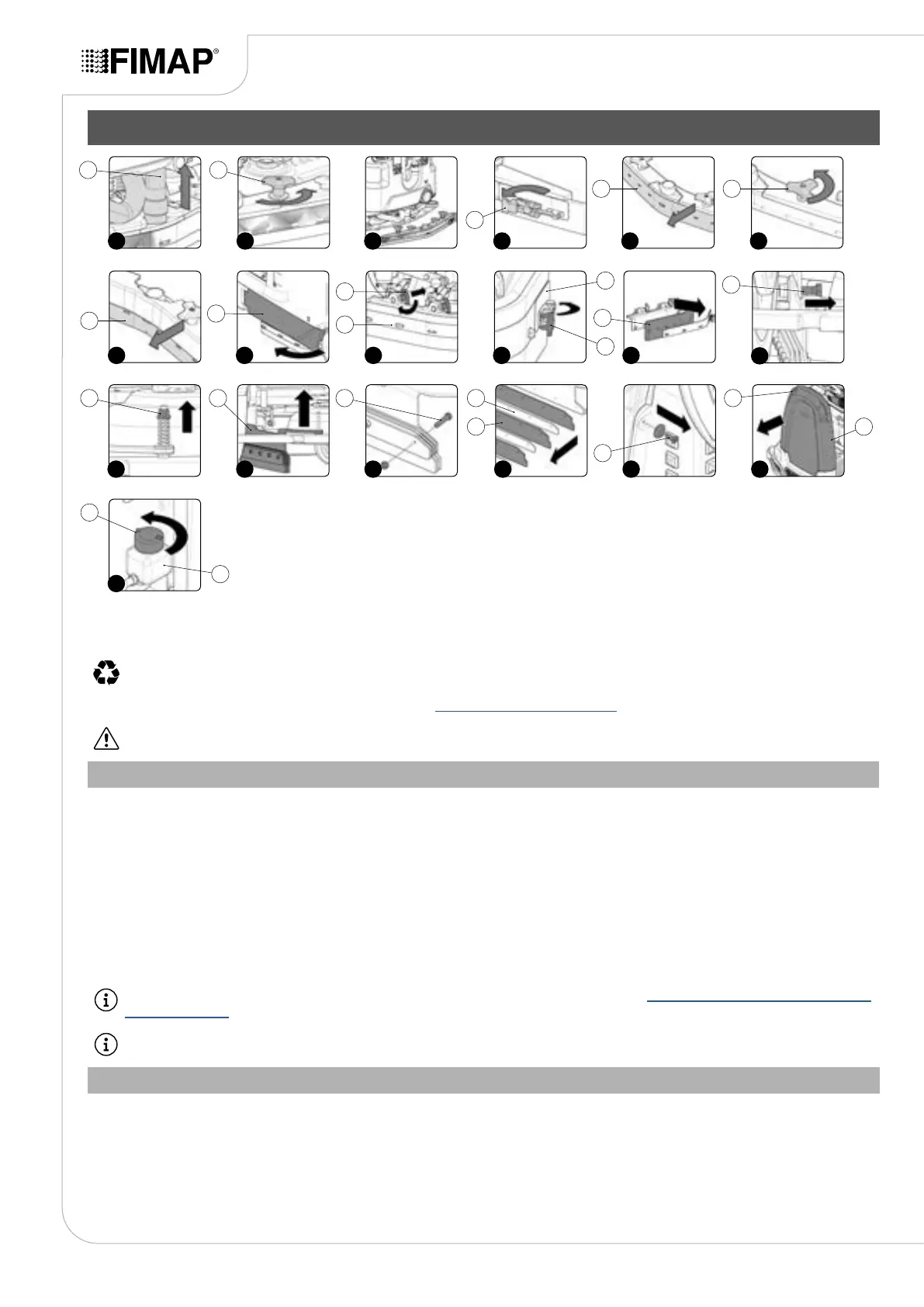 FIMAP®