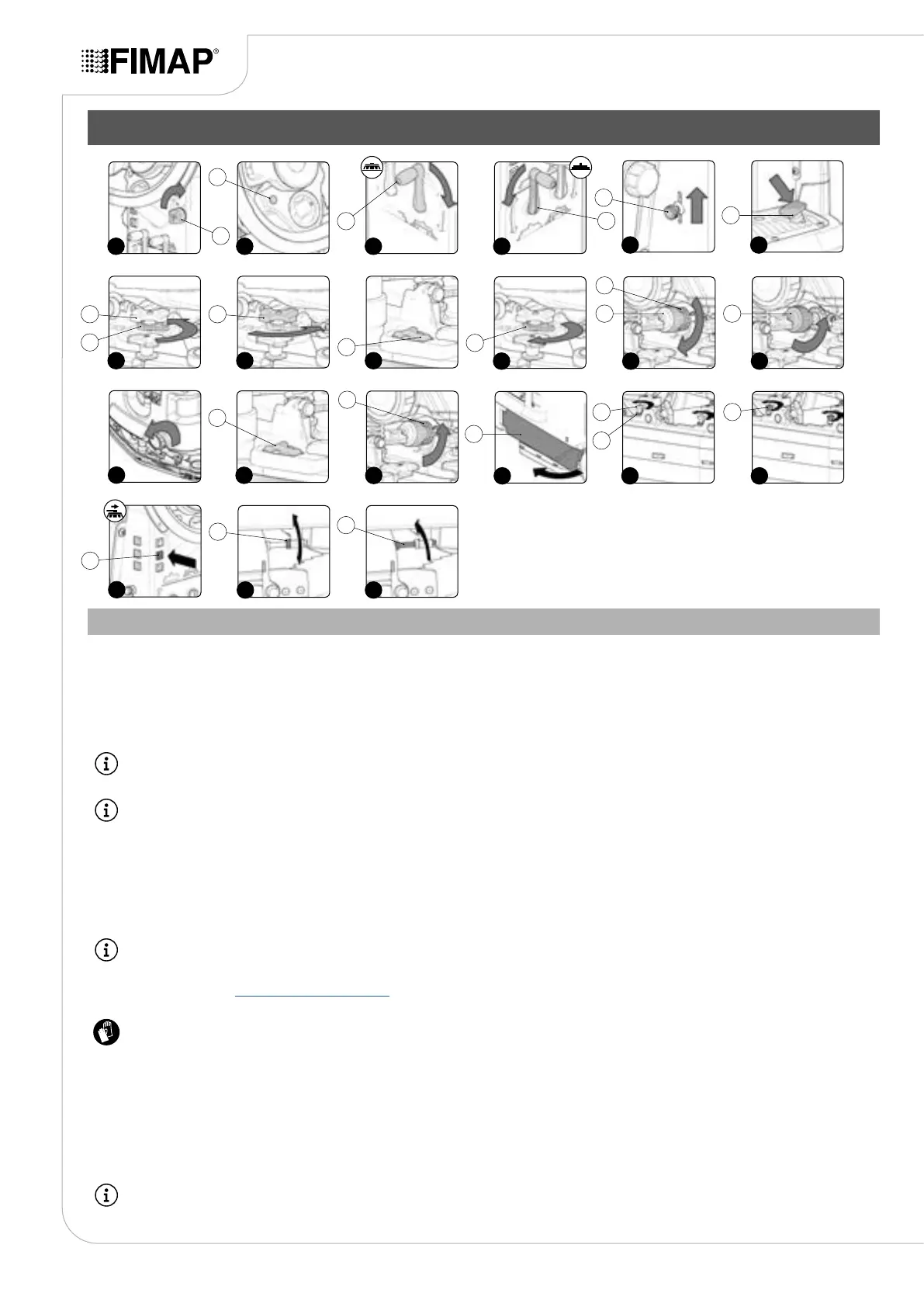 FIMAP®