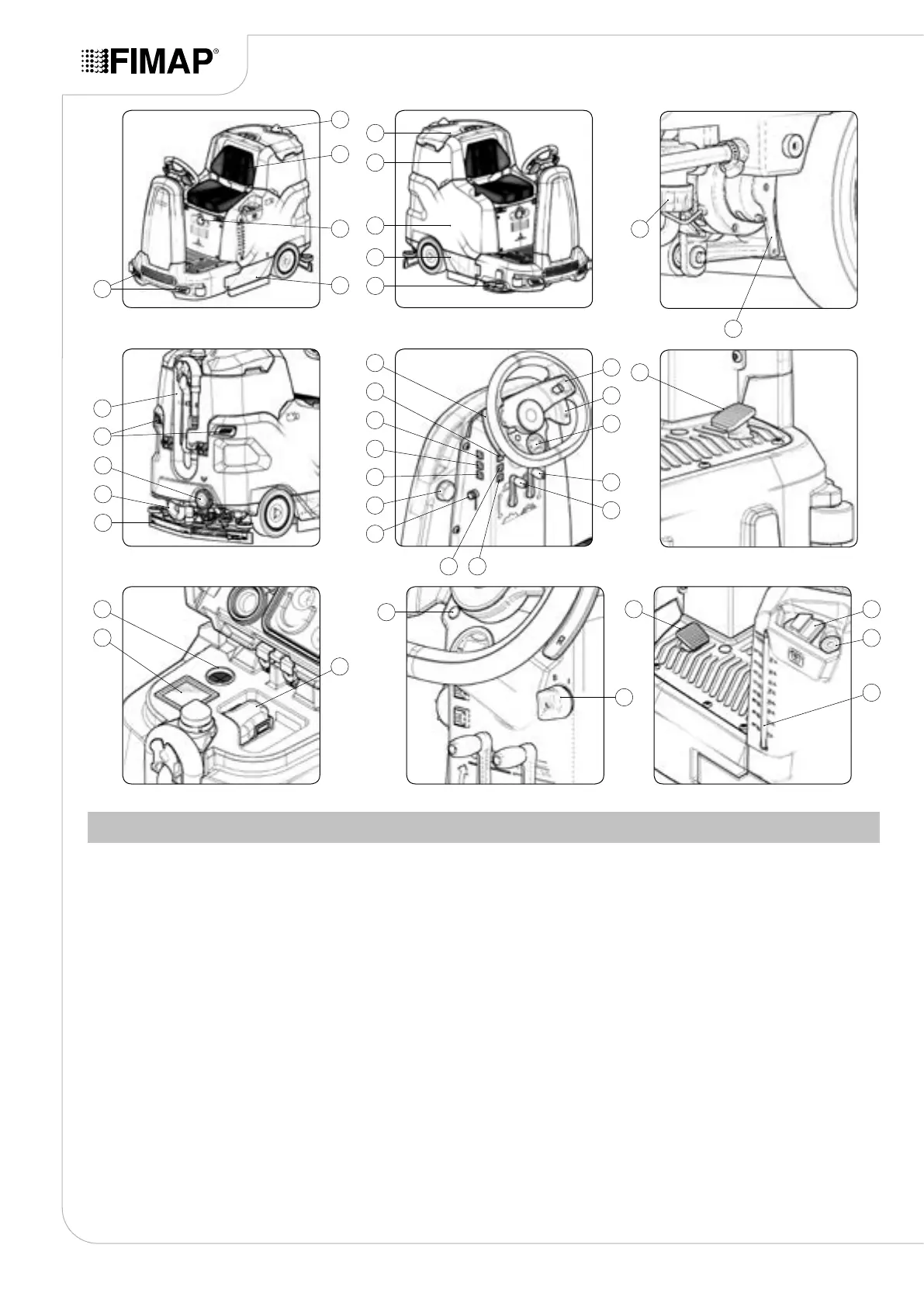 FIMAP®