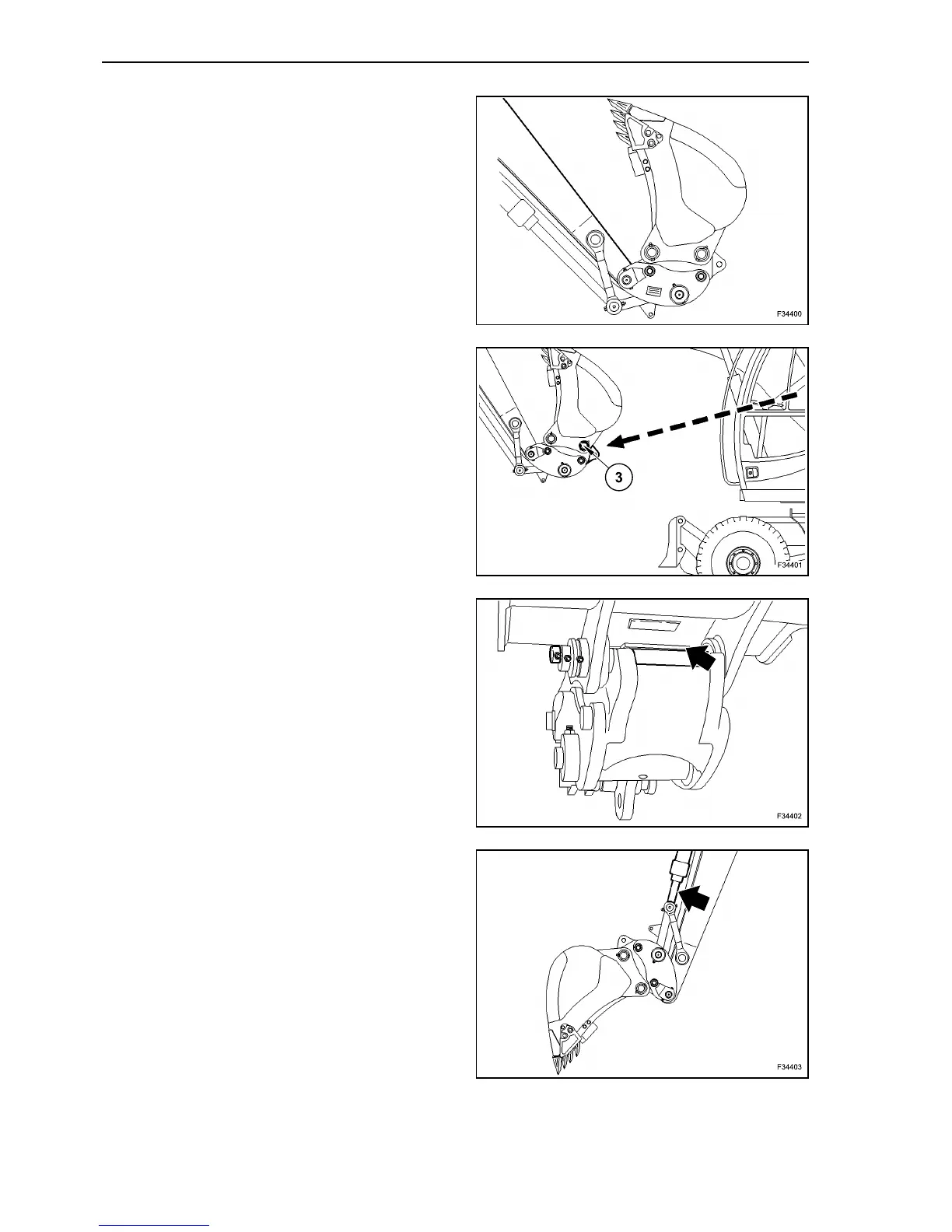 F34400

3

F34401

F34402

F34403