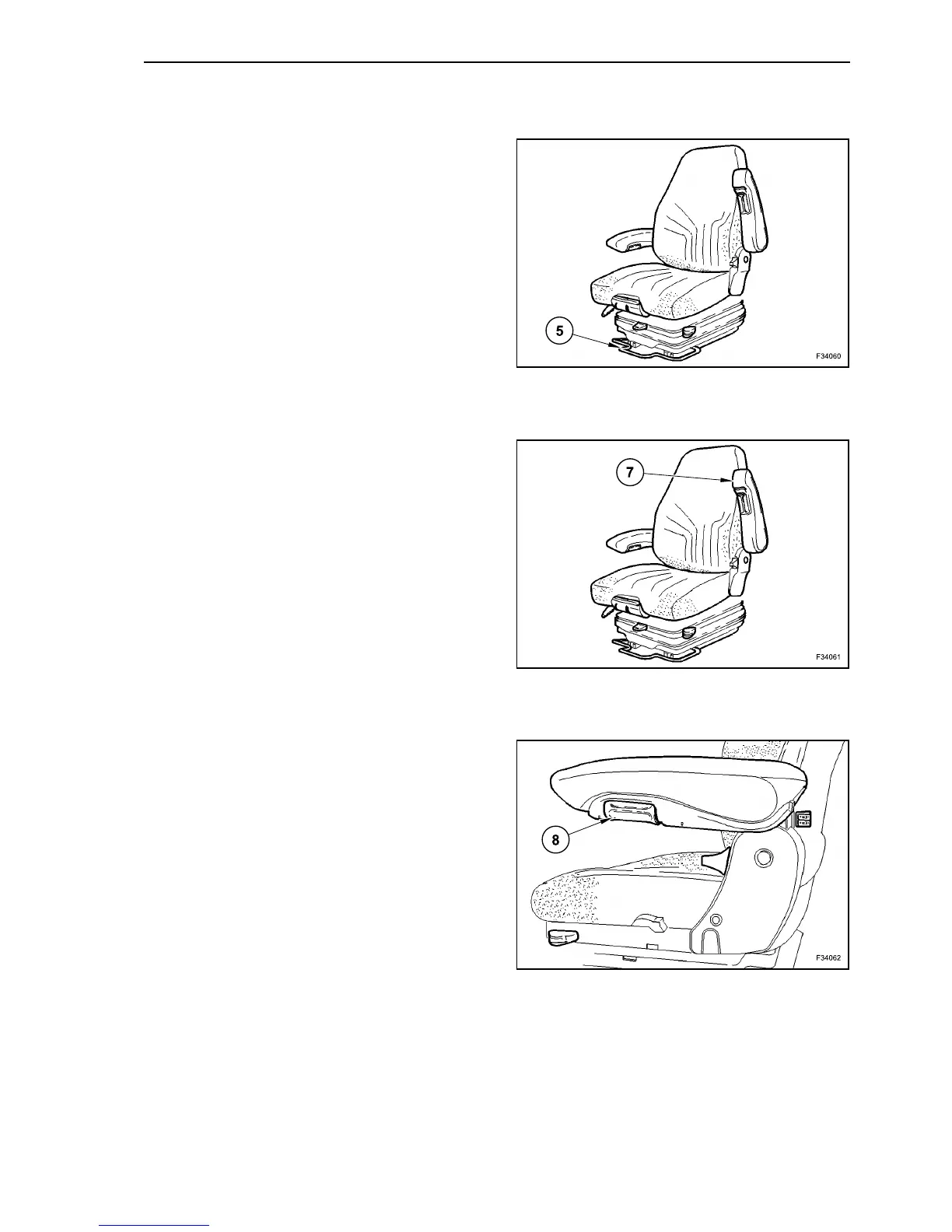 5

F34060

7

F34061

8

F34062