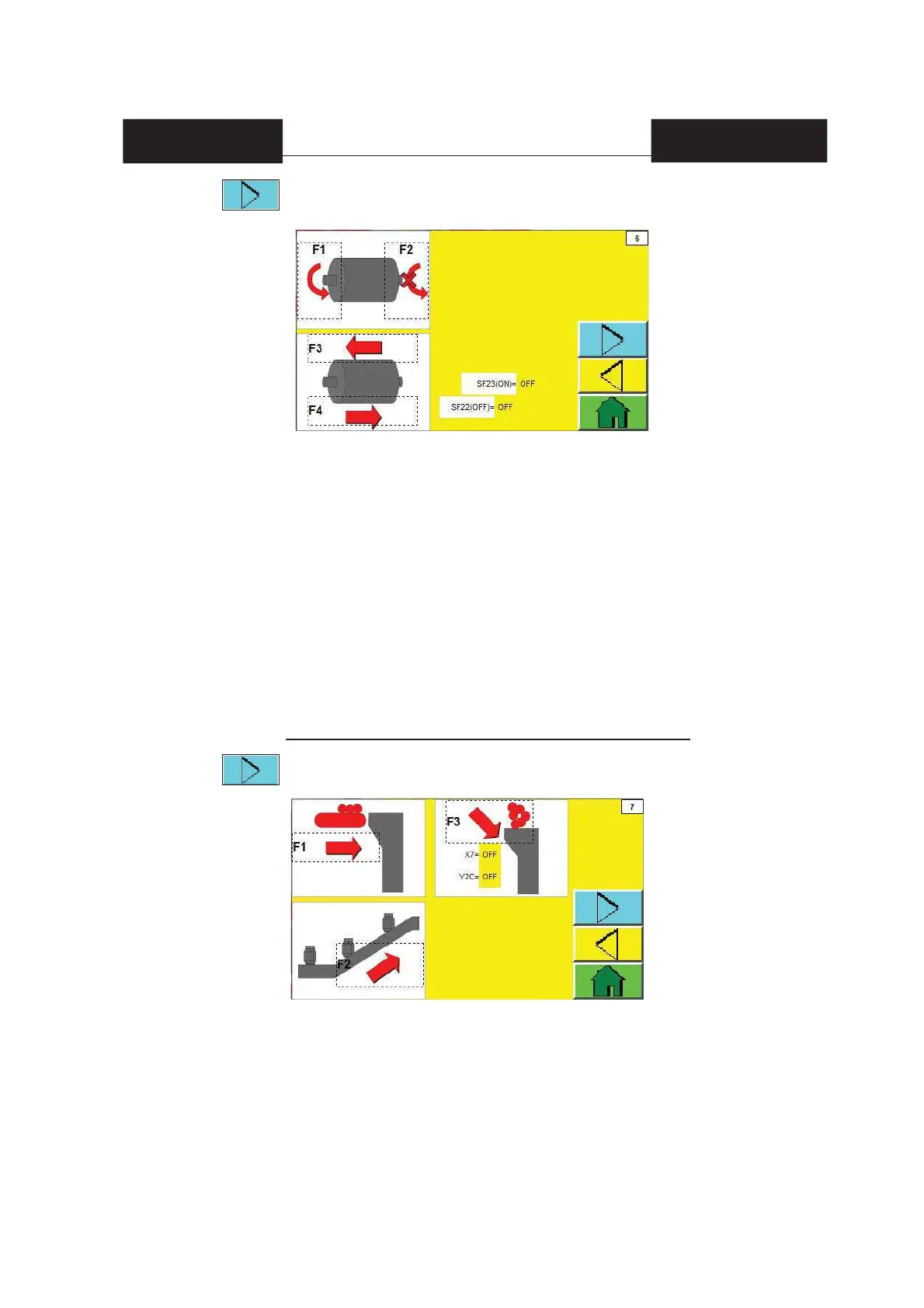 6

F1

F2

F3

F4

SF23(ON)= OFF

SF22(OFF)= OFF

7

F1

F3

X7= OFF

Y2C= OFF

F2