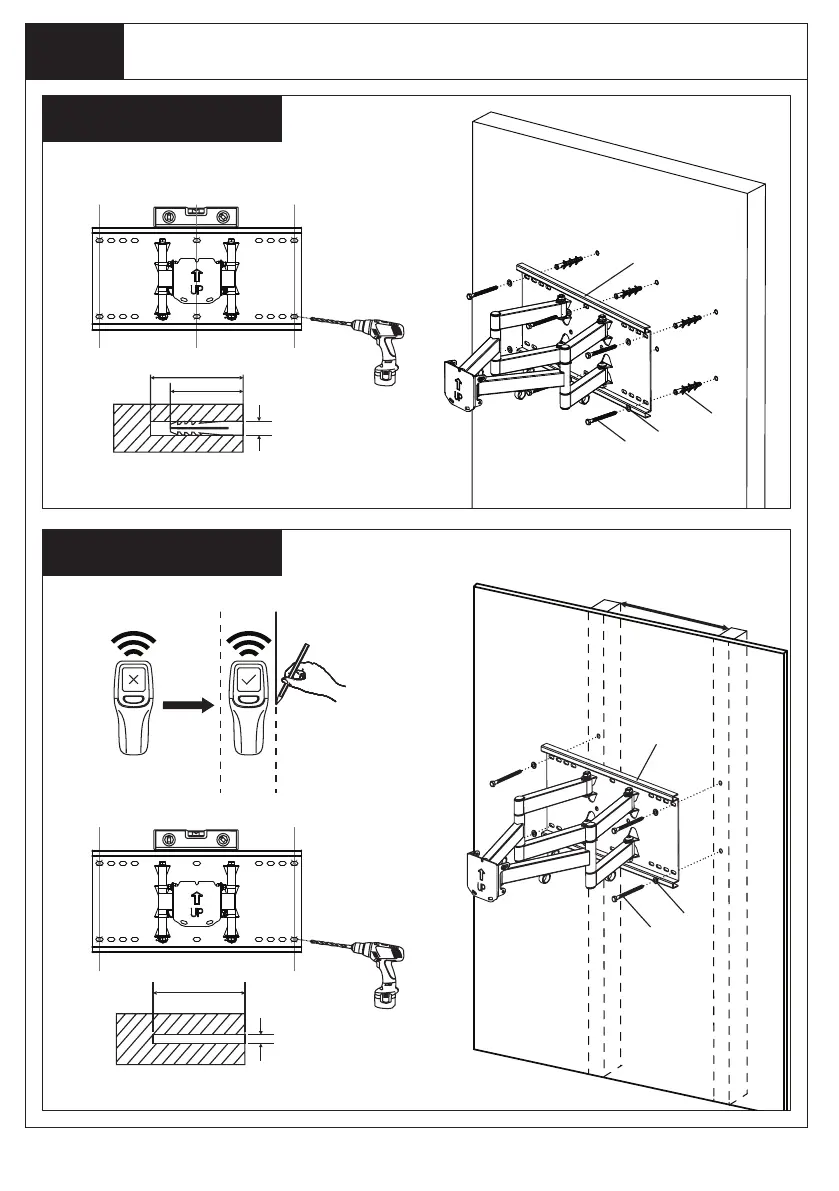 UP

UP

UP

UP