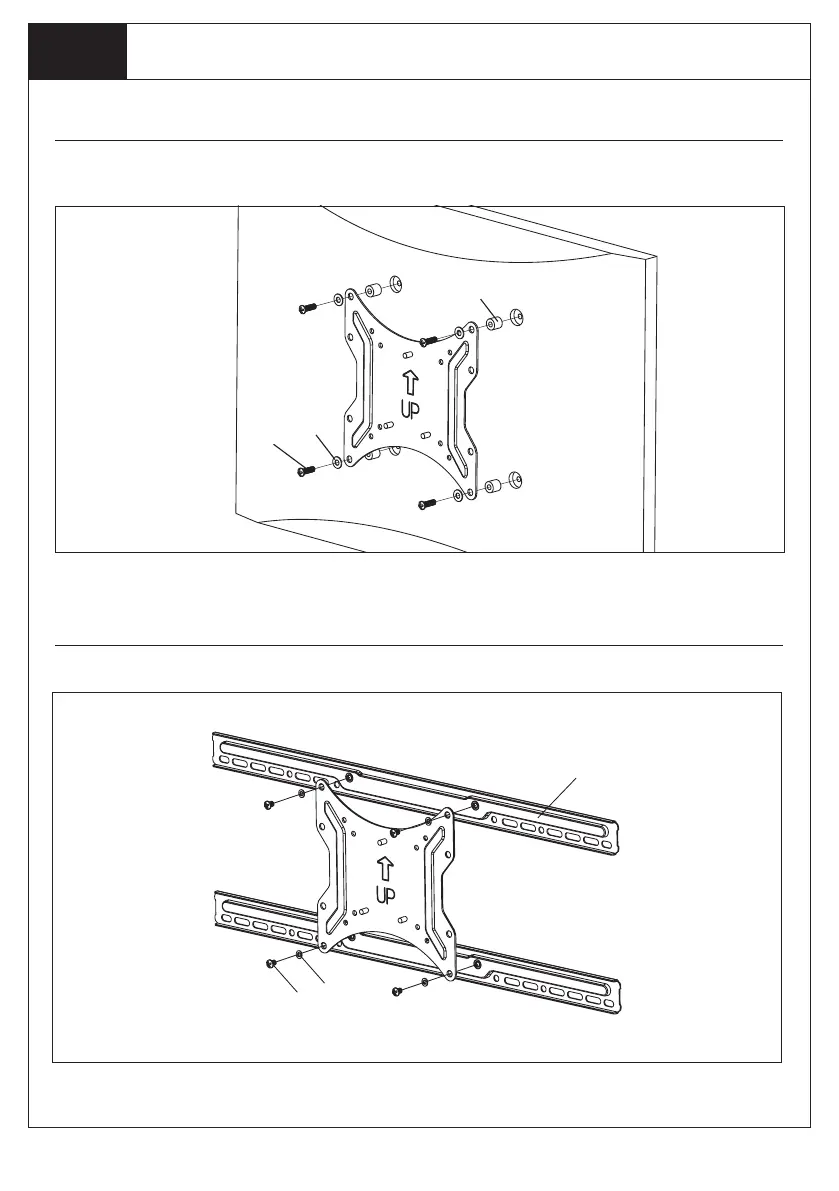 UP

UP