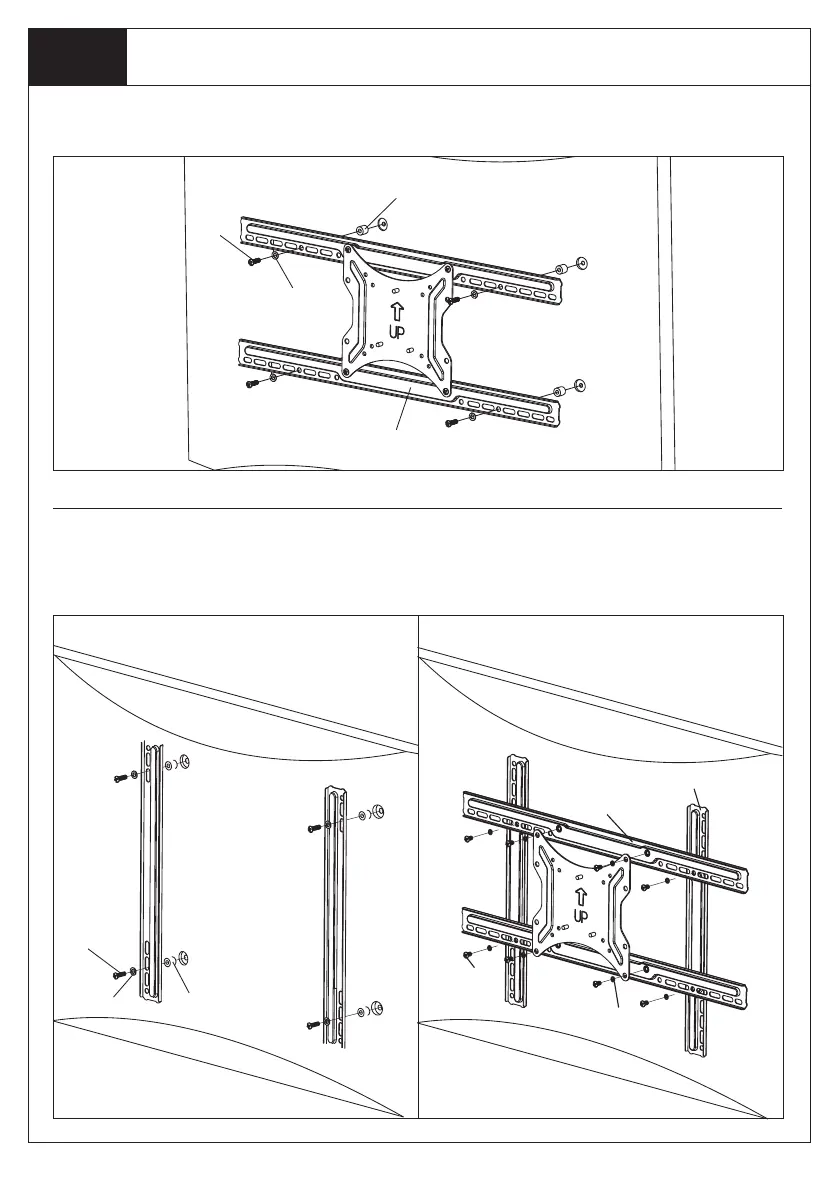 UP

UP