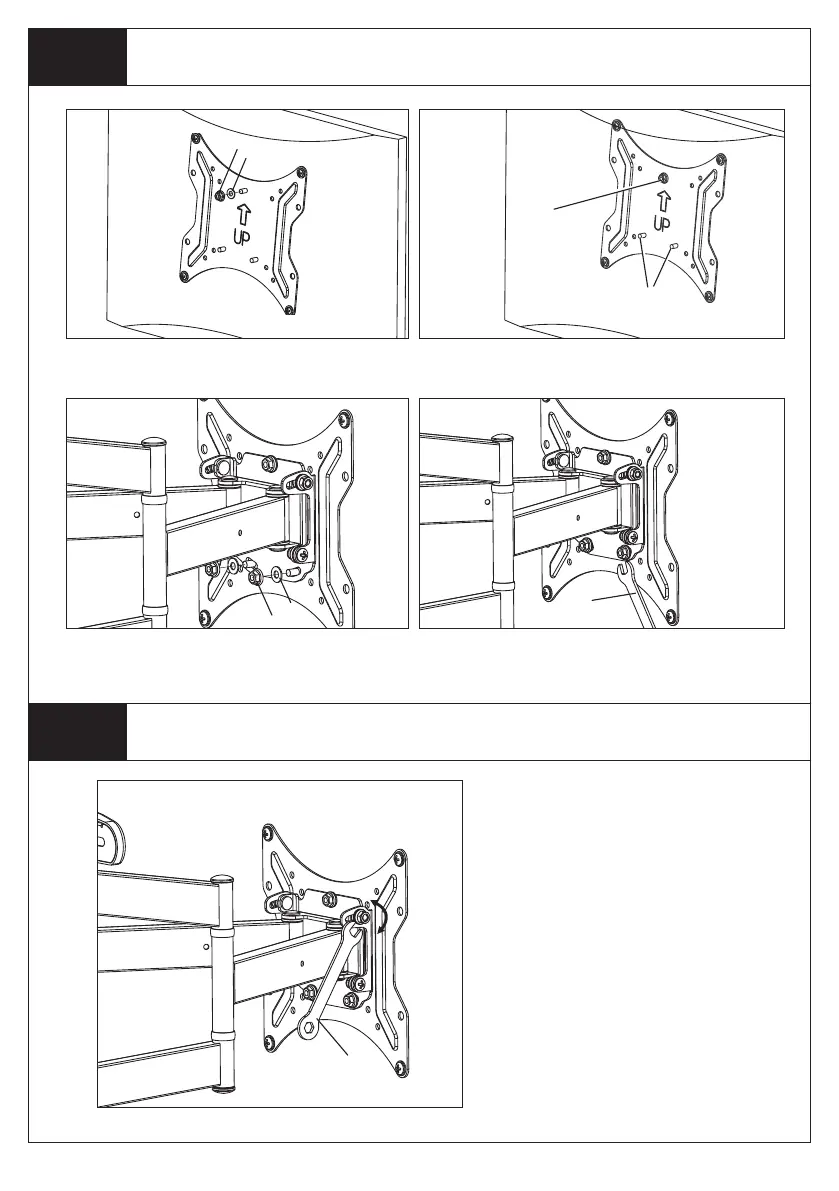 Up

Up