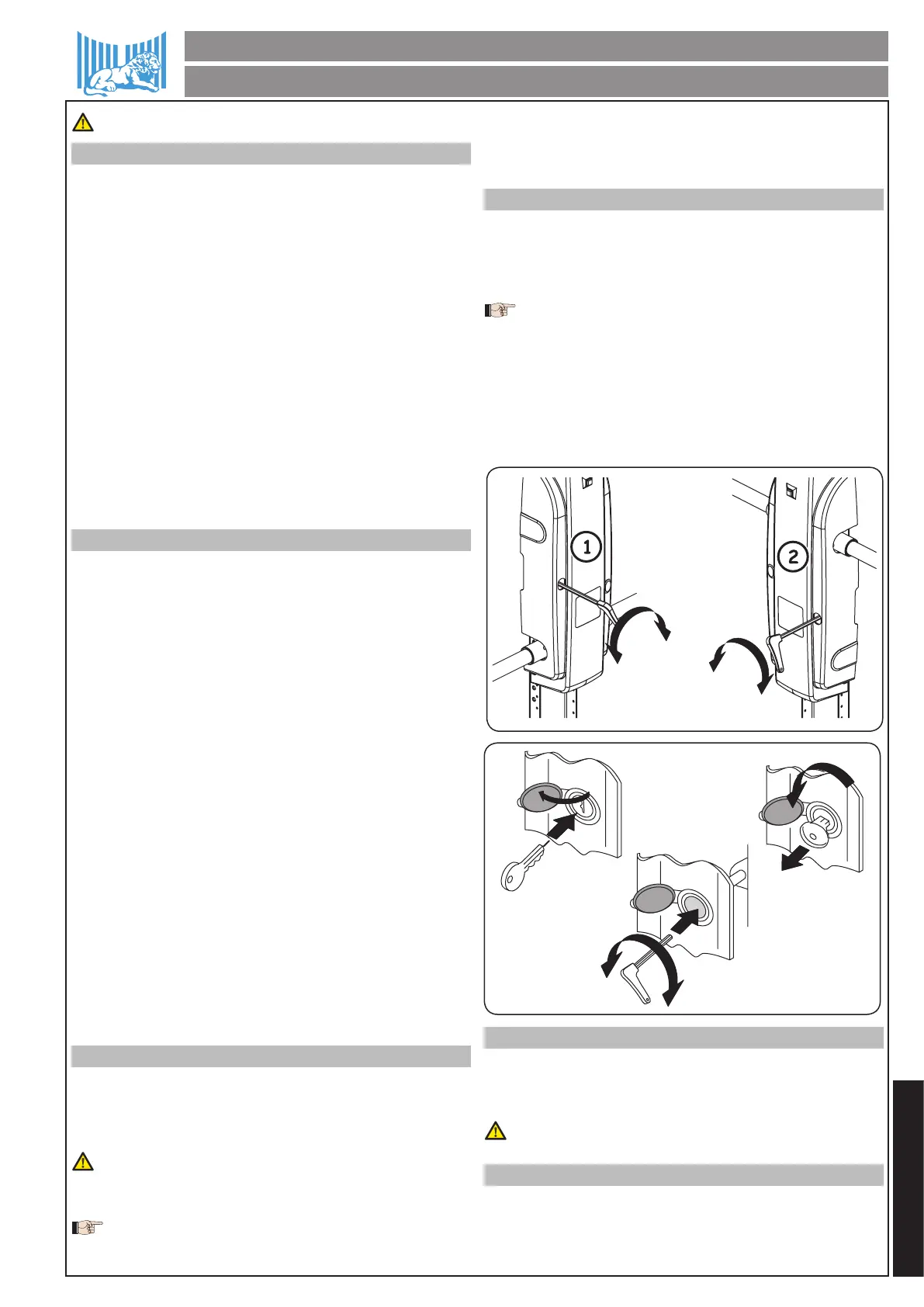 1

2