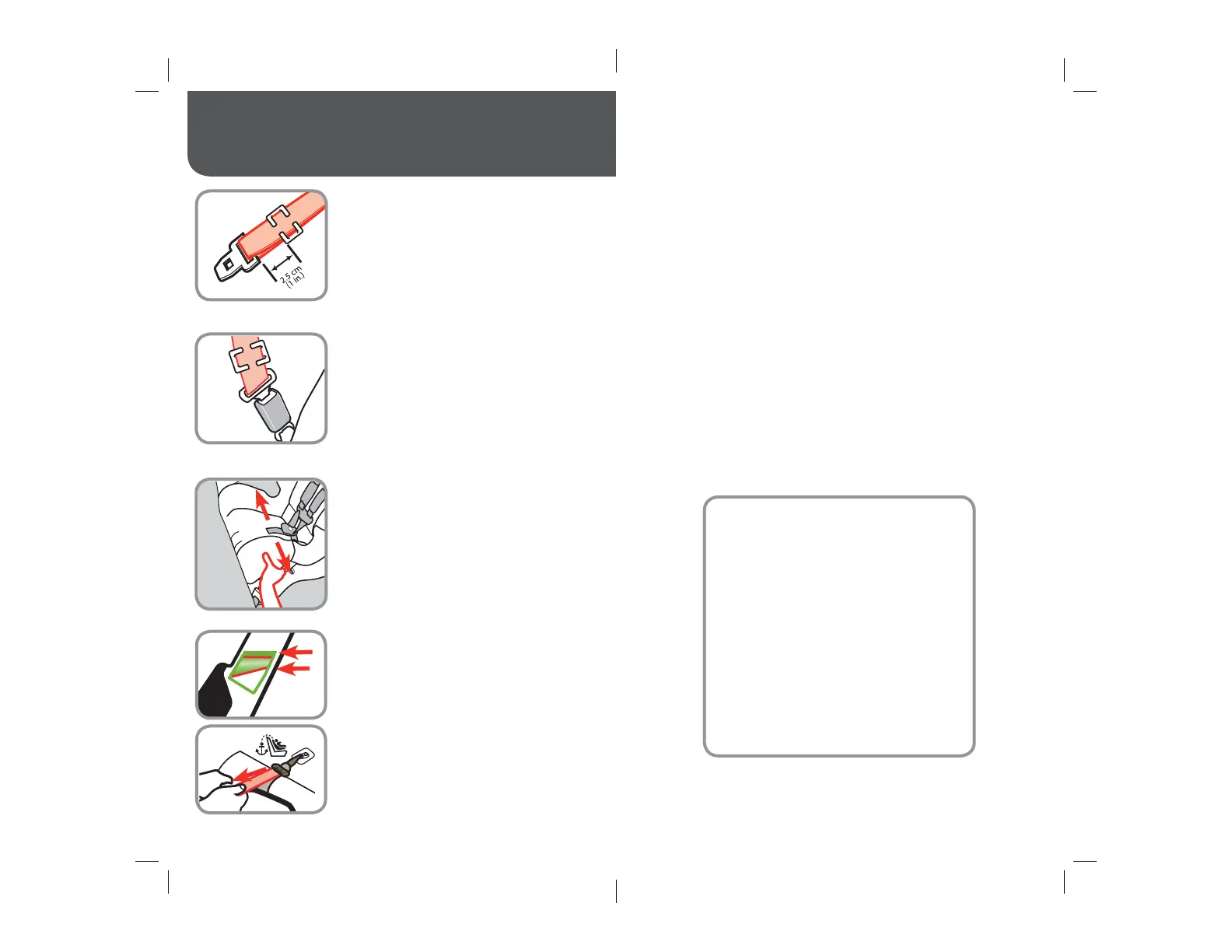 2.5 cm
(1 in)