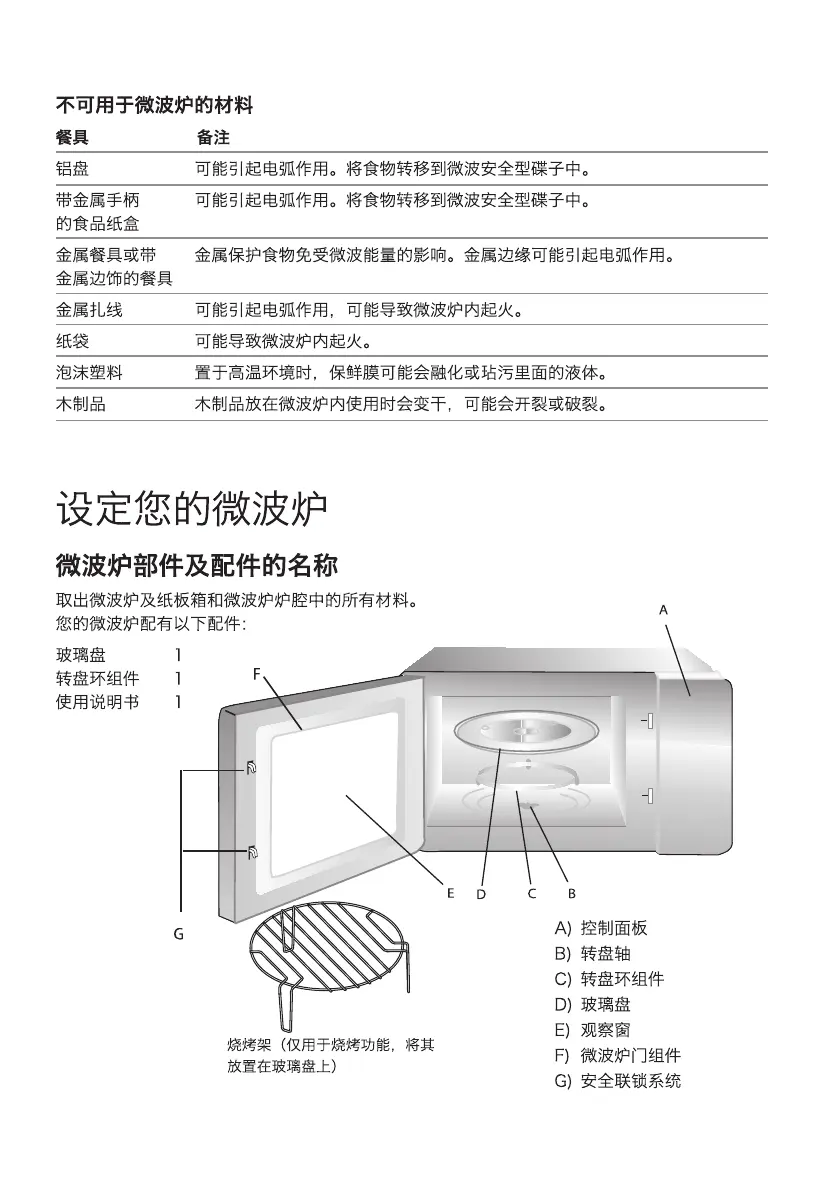 不可用于微波炉的材料

| 餐具 | 备注 |
|---|---|
| 铝盘 | 可能引起电弧作用。将食物转移到微波安全型碟子中。 |
| 带金属手柄的食品纸盒 | 可能引起电弧作用。将食物转移到微波安全型碟子中。 |
| 金属餐具或带金属边饰的餐具 | 金属保护食物免受微波能量的影响。金属边缘可能引起电弧作用。 |
| 金属扎线 | 可能引起电弧作用，可能导致微波炉内起火。 |
| 纸袋 | 可能导致微波炉内起火。 |
| 泡沫塑料 | 置于高温环境时，保鲜膜可能会融化或玷污里面的液体。 |
| 木制品 | 木制品放在微波炉内使用时会变干，可能会开裂或破裂。 |

设定您的微波炉

微波炉部件及配件的名称

取出微波炉及纸板箱和微波炉炉腔中的所有材料。
您的微波炉配有以下配件：

玻璃盘 1
转盘环组件 1
使用说明书 1

A

F

G

E D C B

烧烤架（仅用于烧烤功能，将其放置在玻璃盘上）

A) 控制面板
B) 转盘轴
C) 转盘环组件
D) 玻璃盘
E) 观察窗
F) 微波炉门组件
G) 安全联锁系统