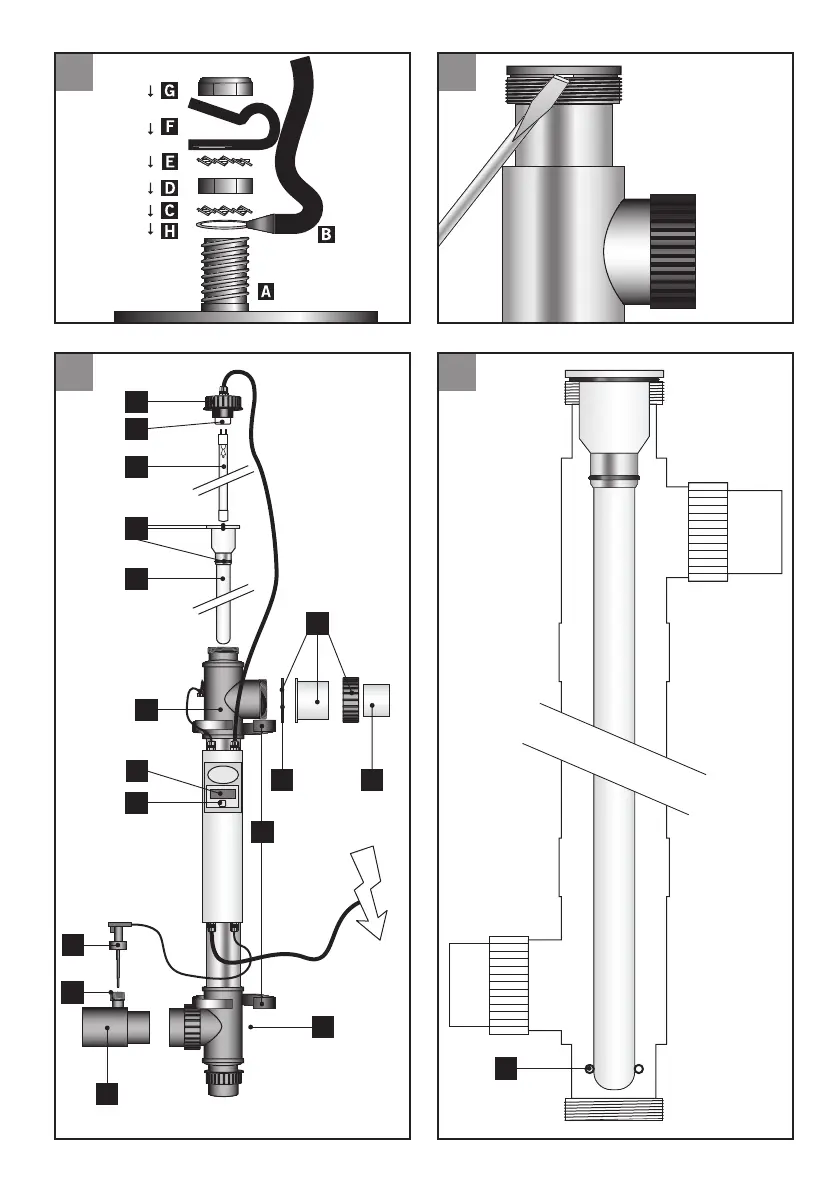 ↓ G
↓ F
↓ E
↓ D
↓ C
↓ H
B
A