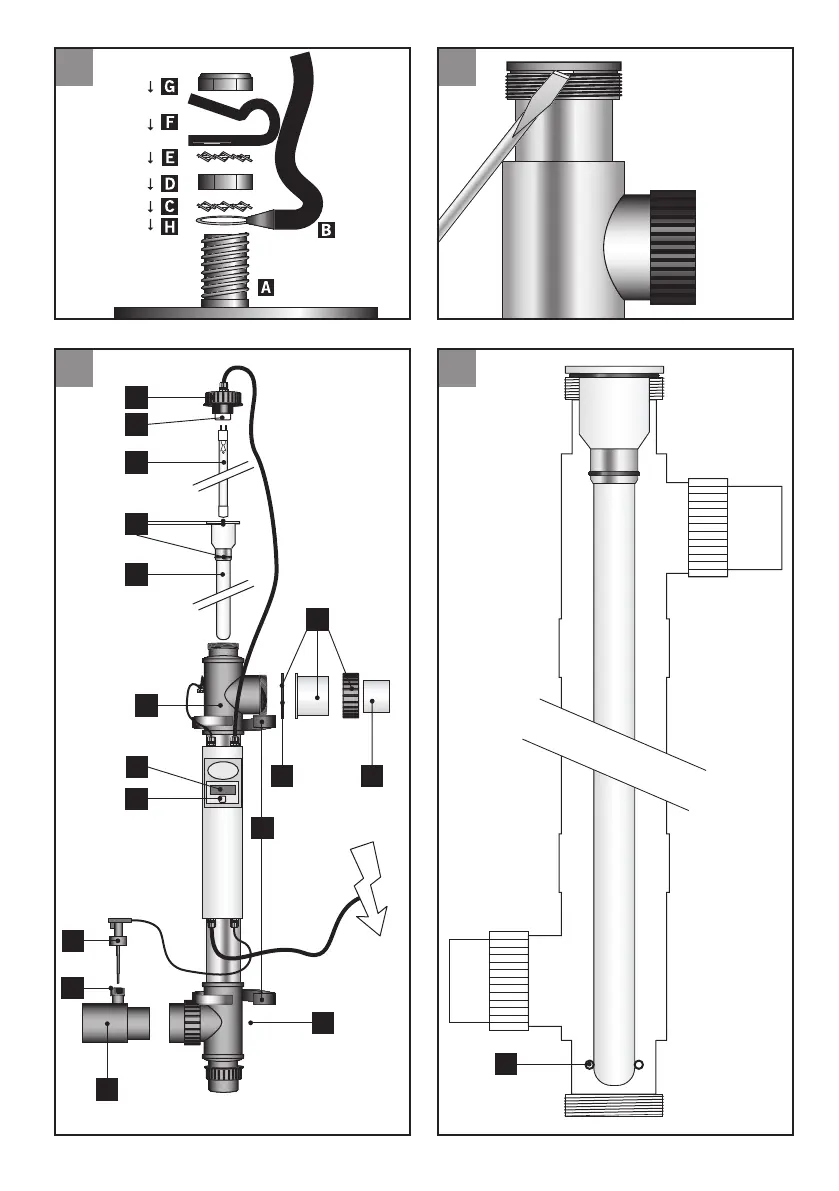 G
F
E
D
C
H
B
A