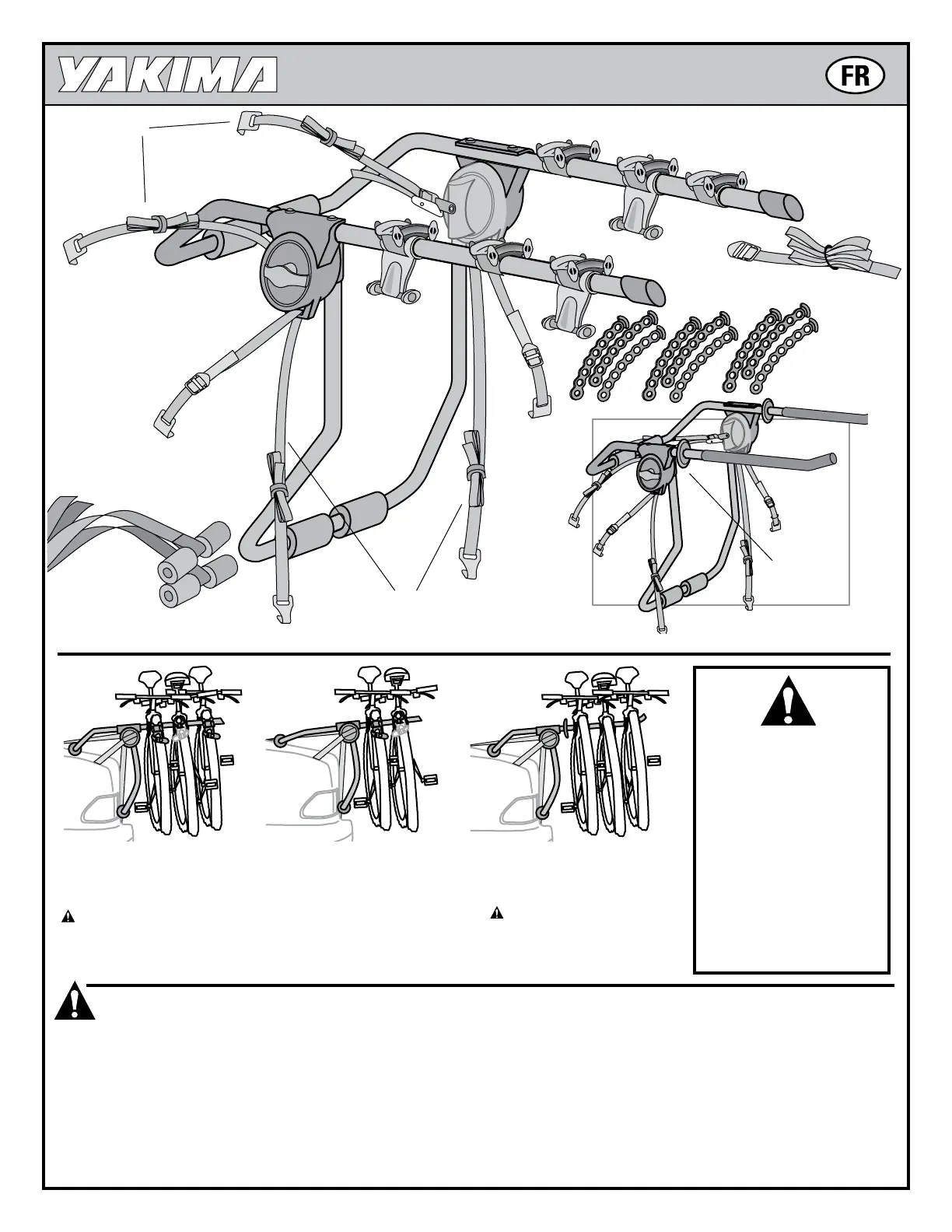 YAKIMA

FR