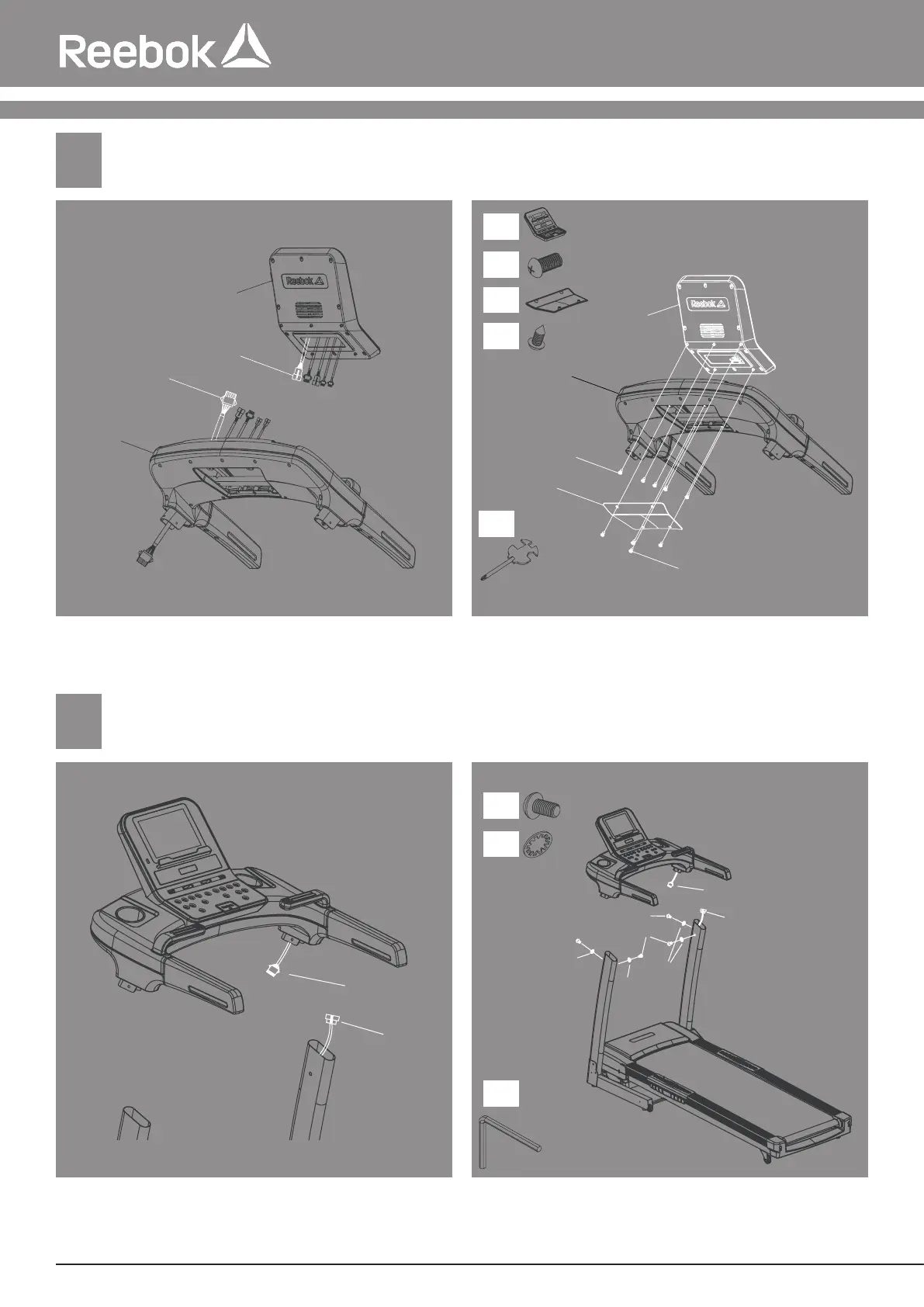 Reebok

Reebok

Reebok