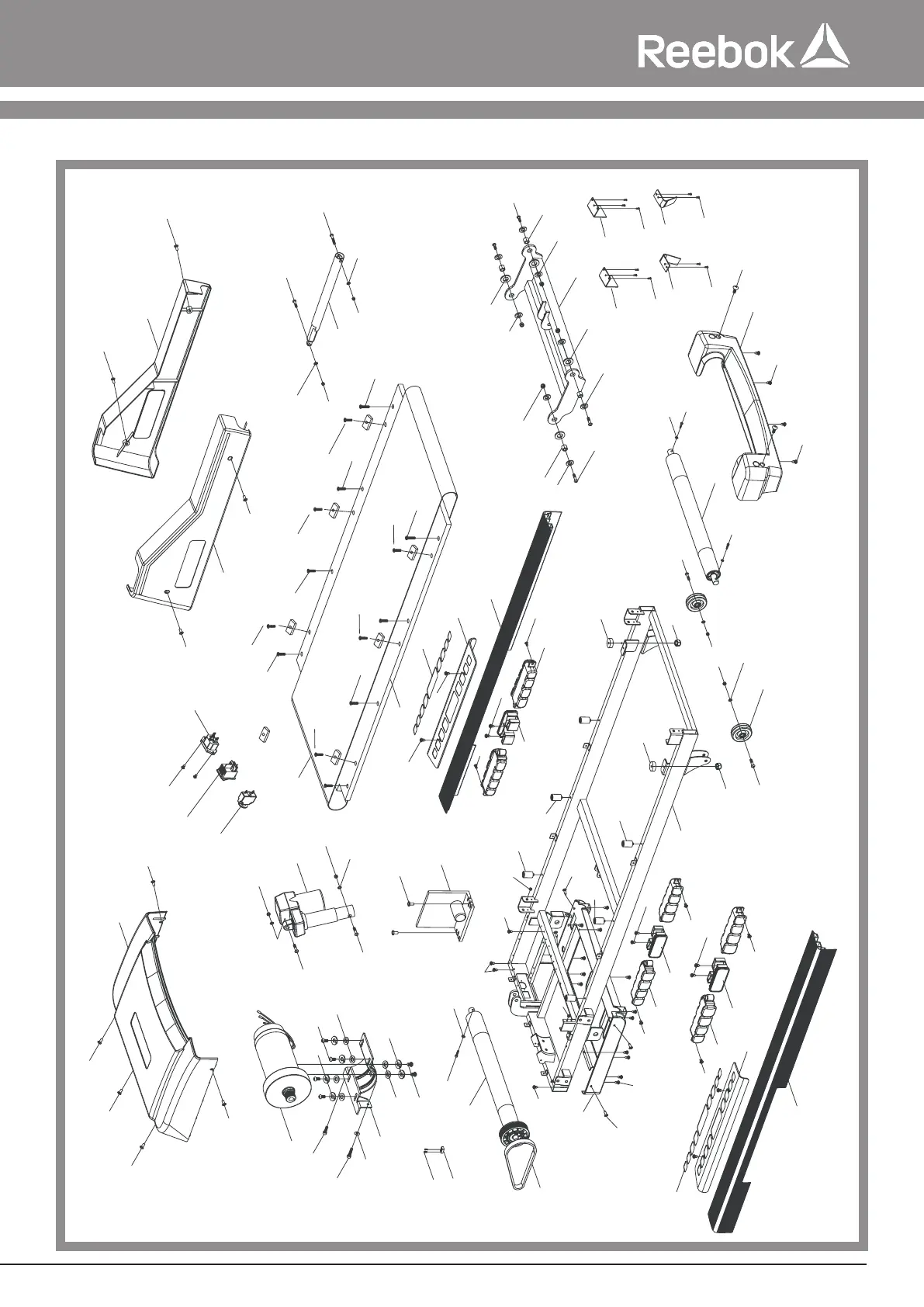 Reebok