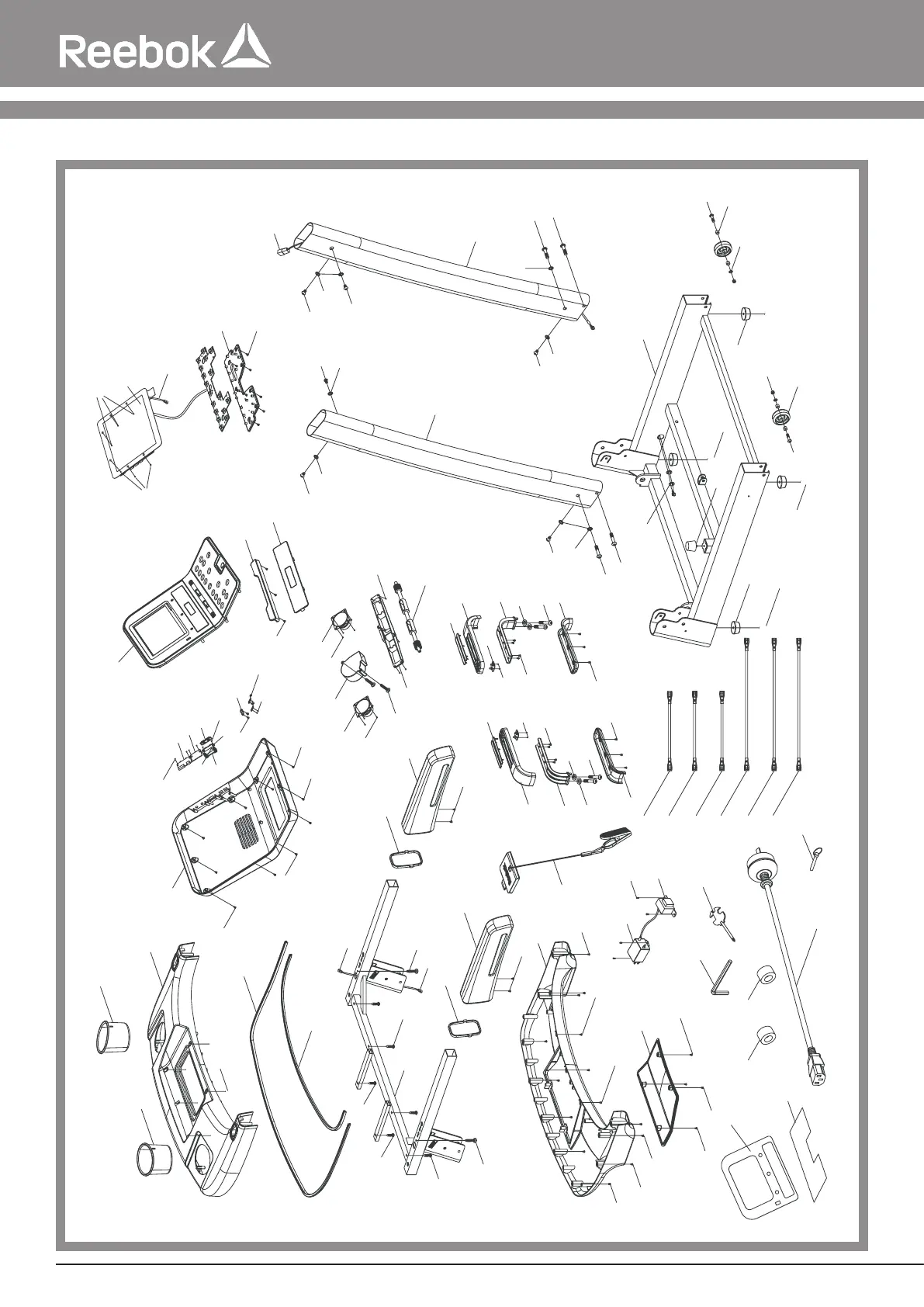 Reebok