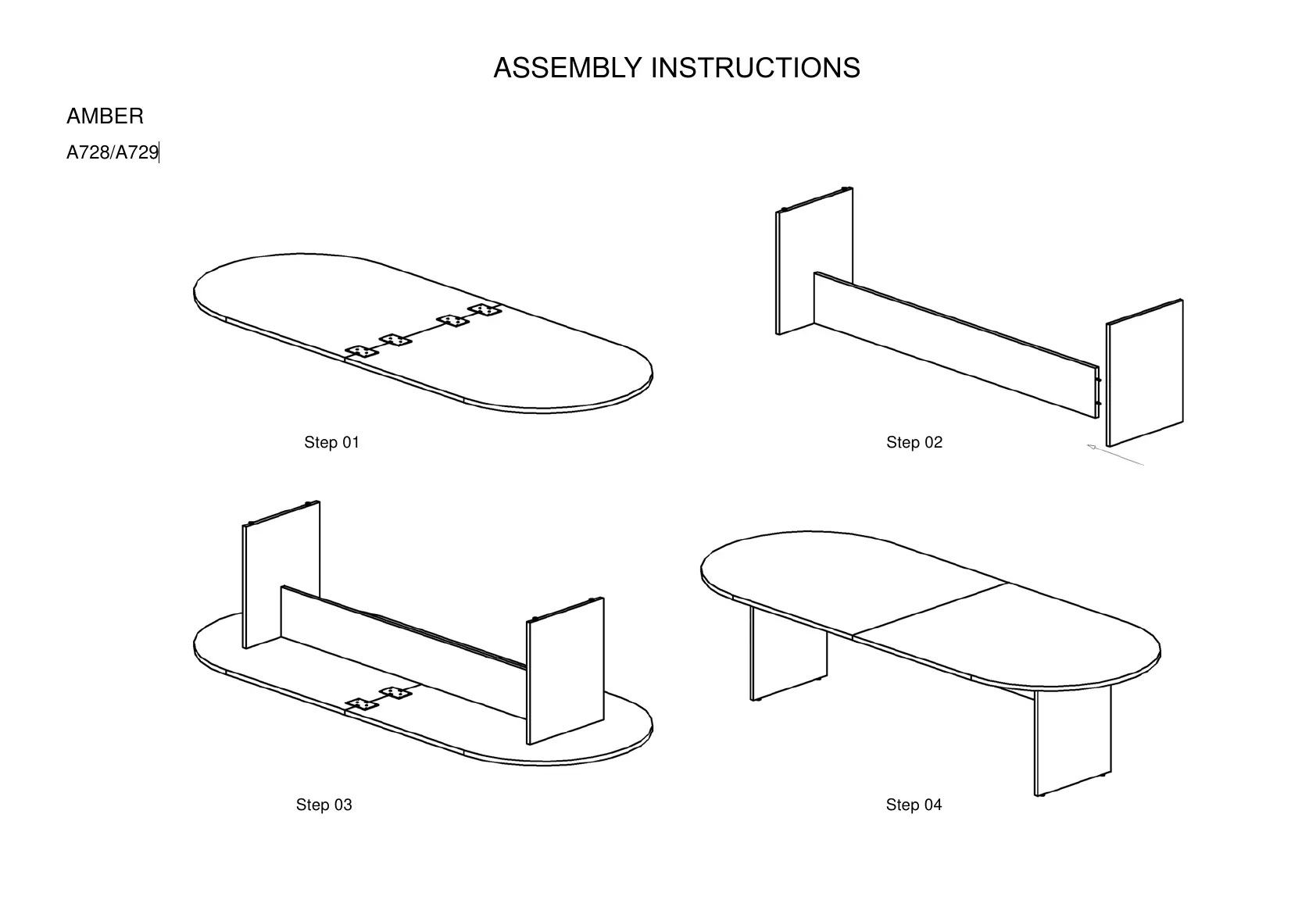 ASSEMBLY INSTRUCTIONS

AMBER

A728/A729

Step 01

Step 02

Step 03

Step 04