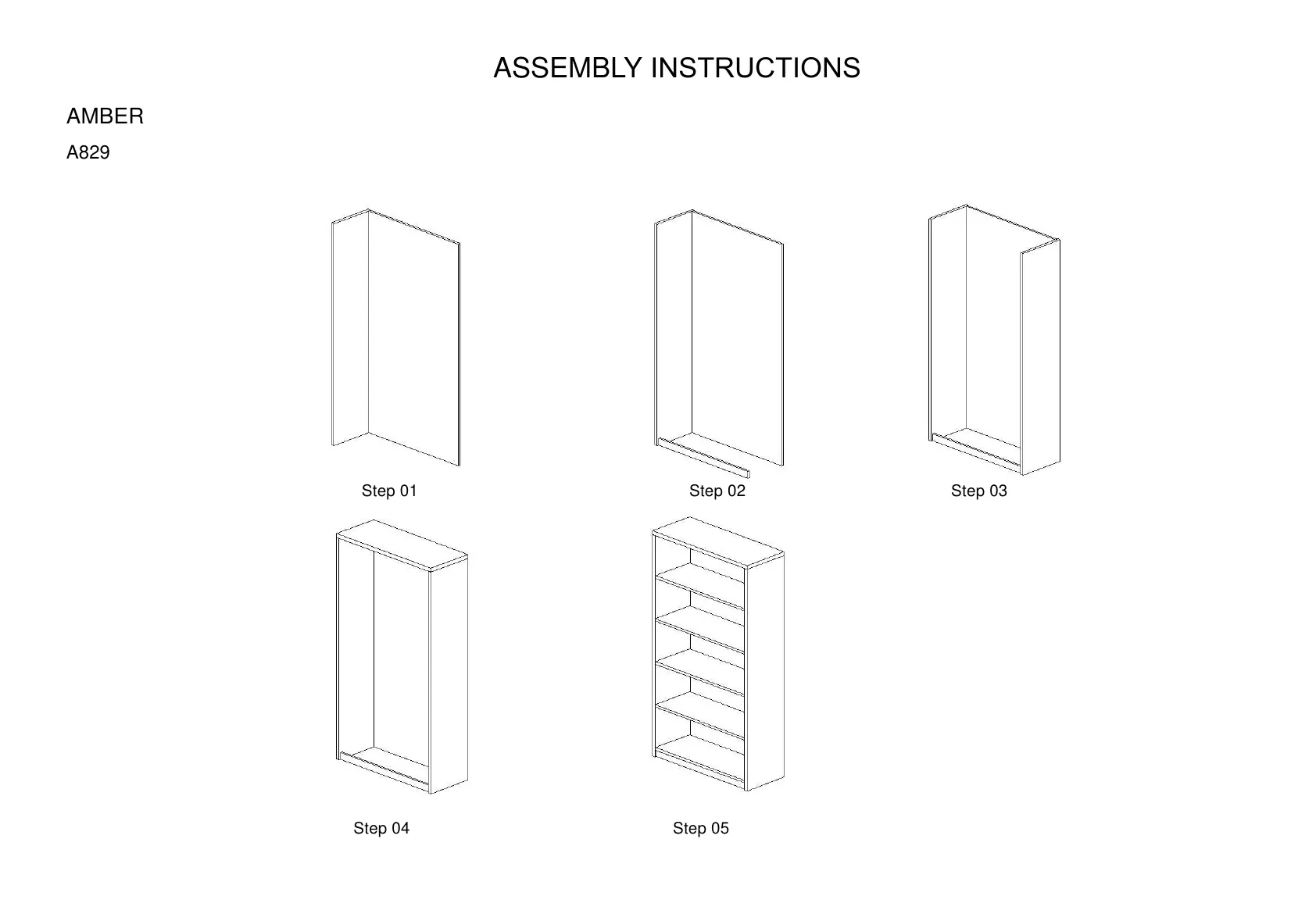 ASSEMBLY INSTRUCTIONS

AMBER

A829

Step 01

Step 02

Step 03

Step 04

Step 05