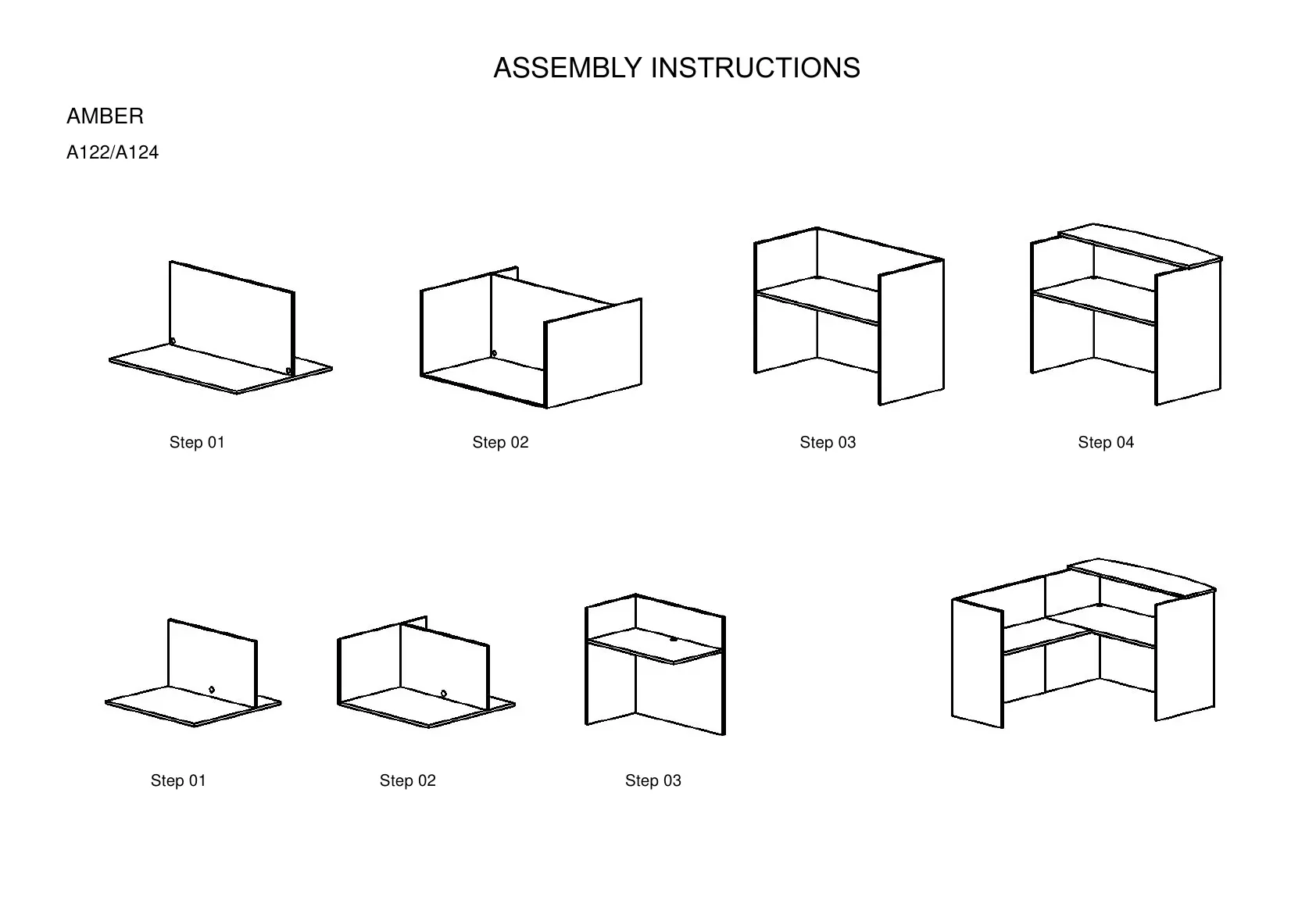 ASSEMBLY INSTRUCTIONS

AMBER

A122/A124

Step 01

Step 02

Step 03

Step 04

Step 01

Step 02

Step 03