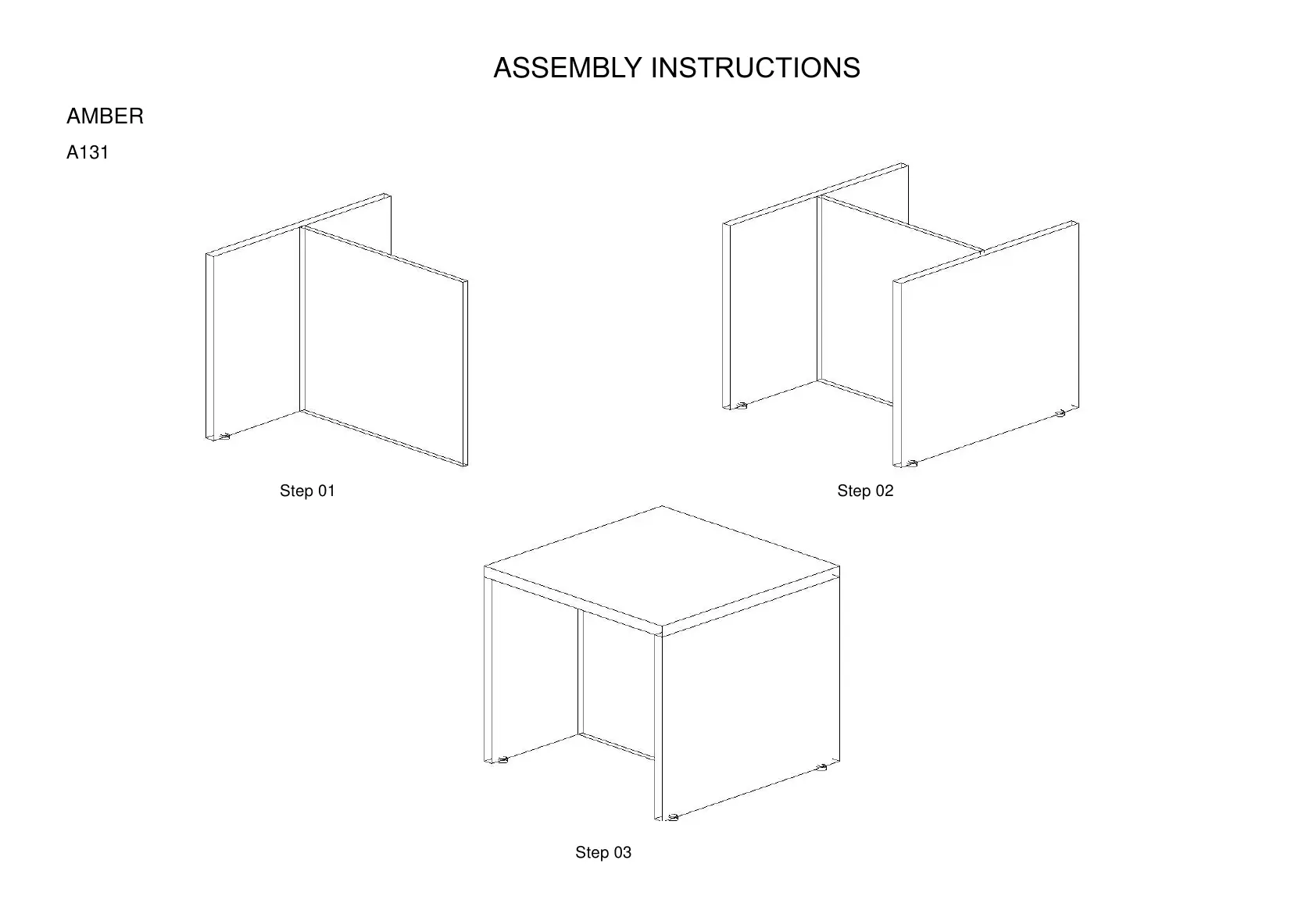 ASSEMBLY INSTRUCTIONS

AMBER

A131

Step 01

Step 02

Step 03