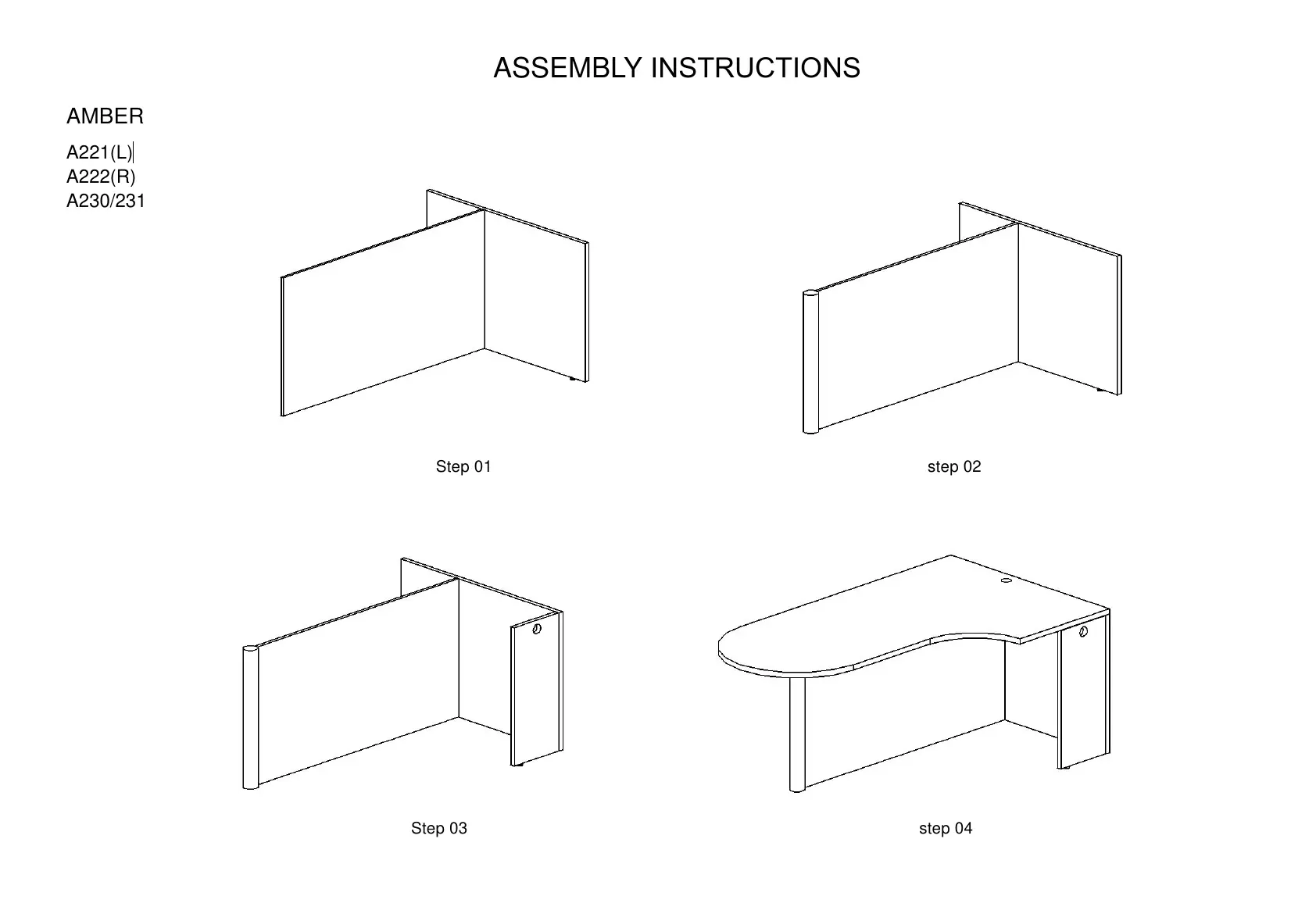 ASSEMBLY INSTRUCTIONS

AMBER

A221(L)
A222(R)
A230/231

Step 01

step 02

Step 03

step 04