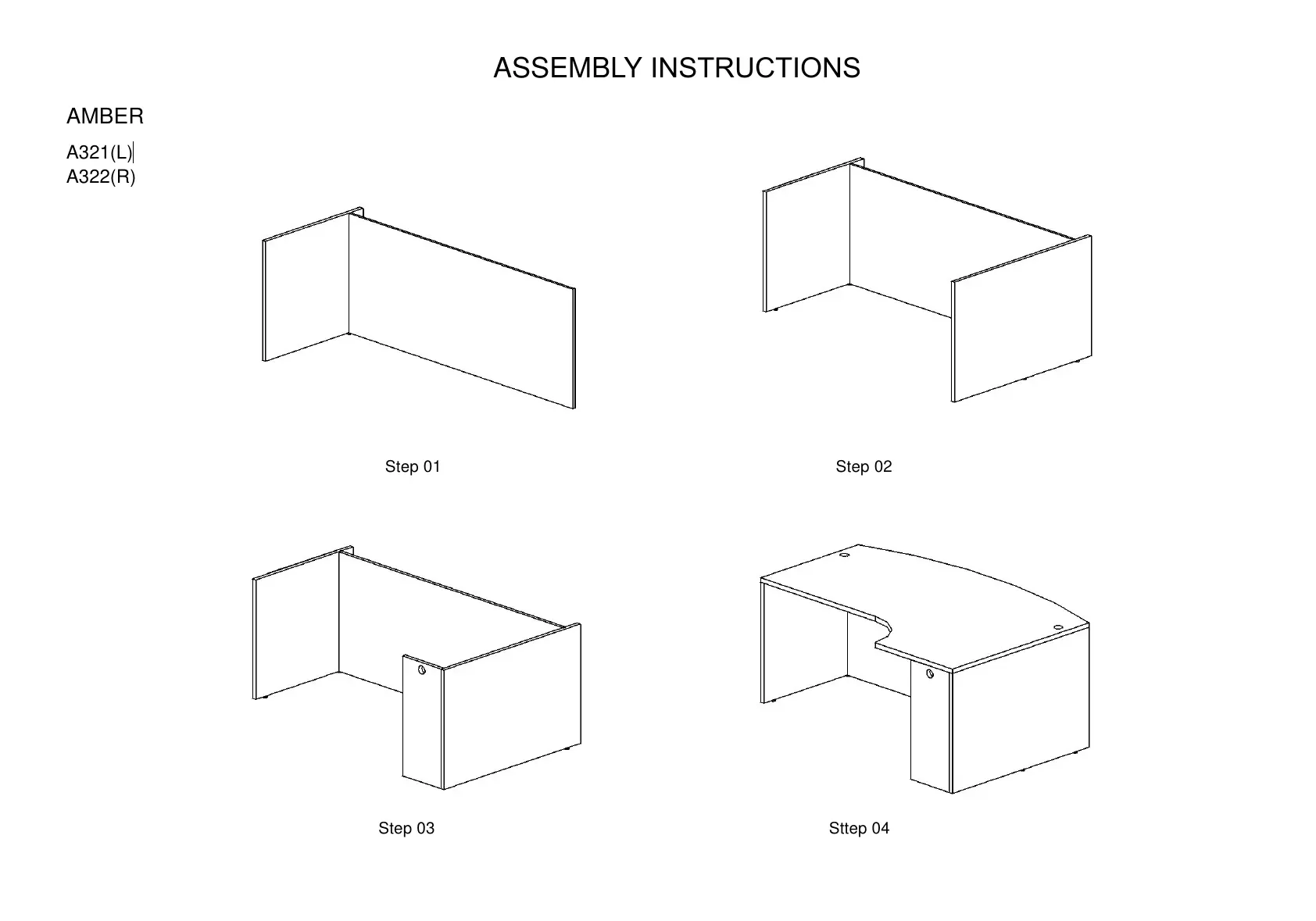 ASSEMBLY INSTRUCTIONS

AMBER

A321(L)
A322(R)

Step 01

Step 02

Step 03

Sttep 04