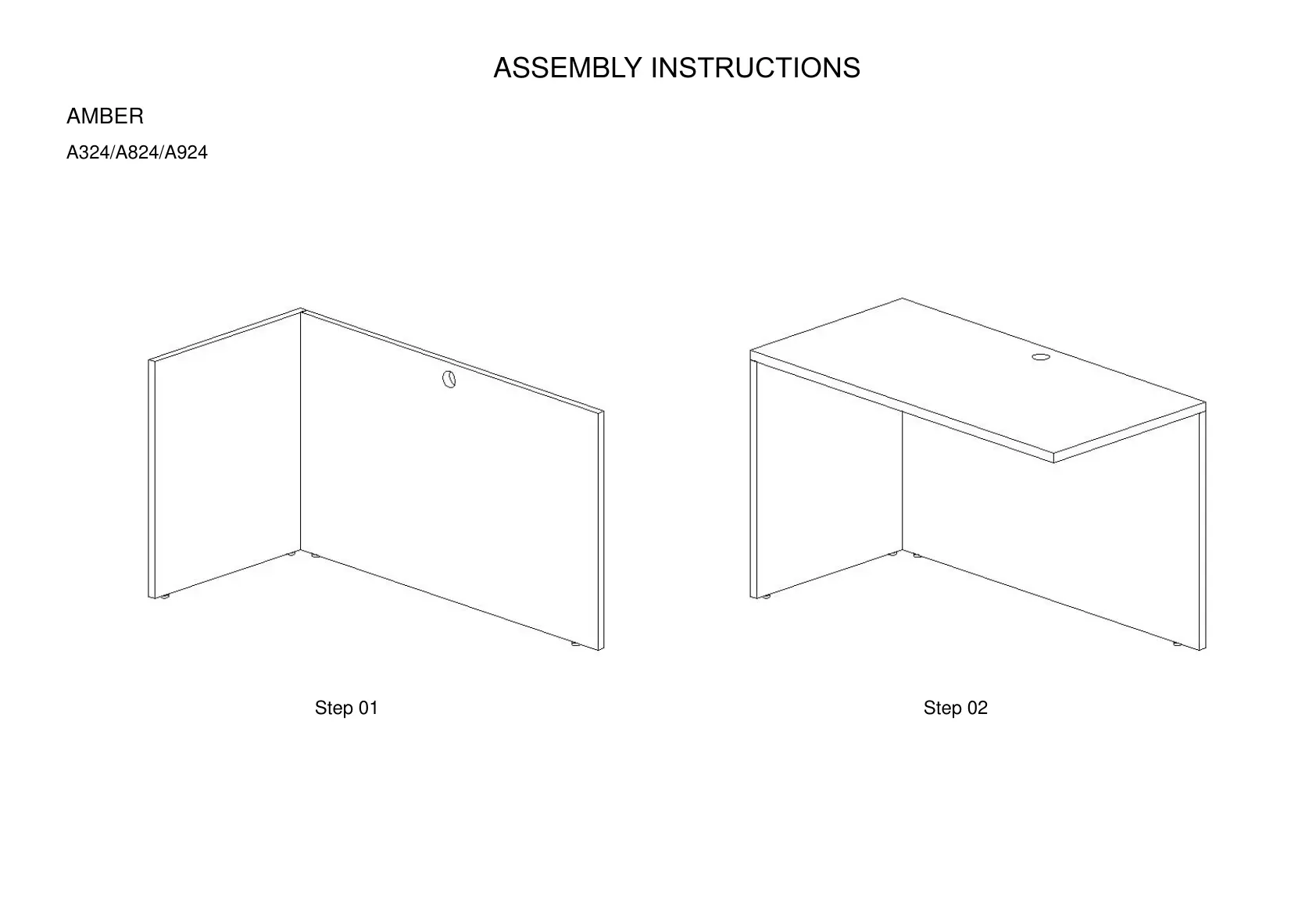 ASSEMBLY INSTRUCTIONS

AMBER

A324/A824/A924

Step 01

Step 02