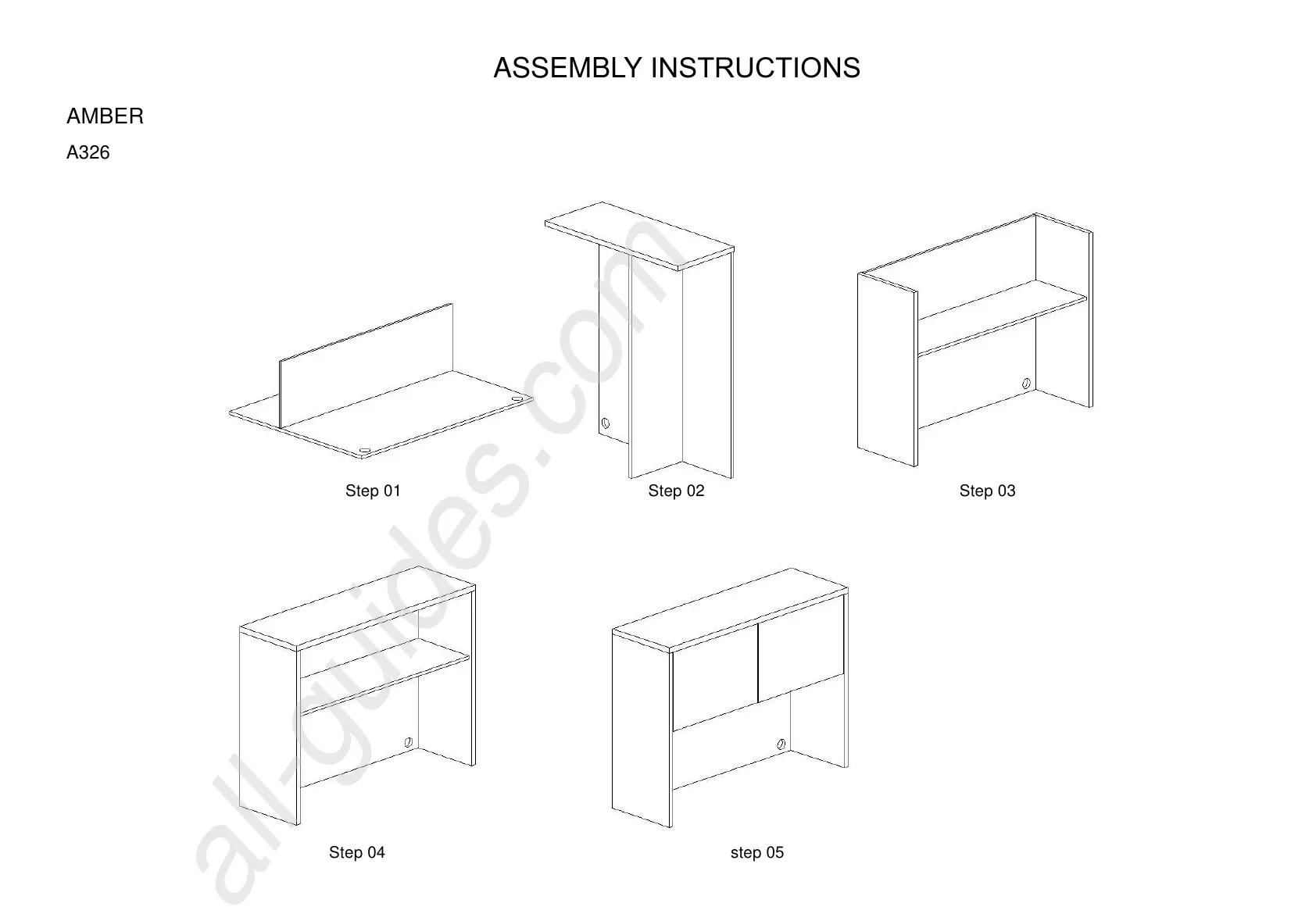 ASSEMBLY INSTRUCTIONS

AMBER

A326

Step 01

Step 02

Step 03

Step 04

step 05

all-guides.com