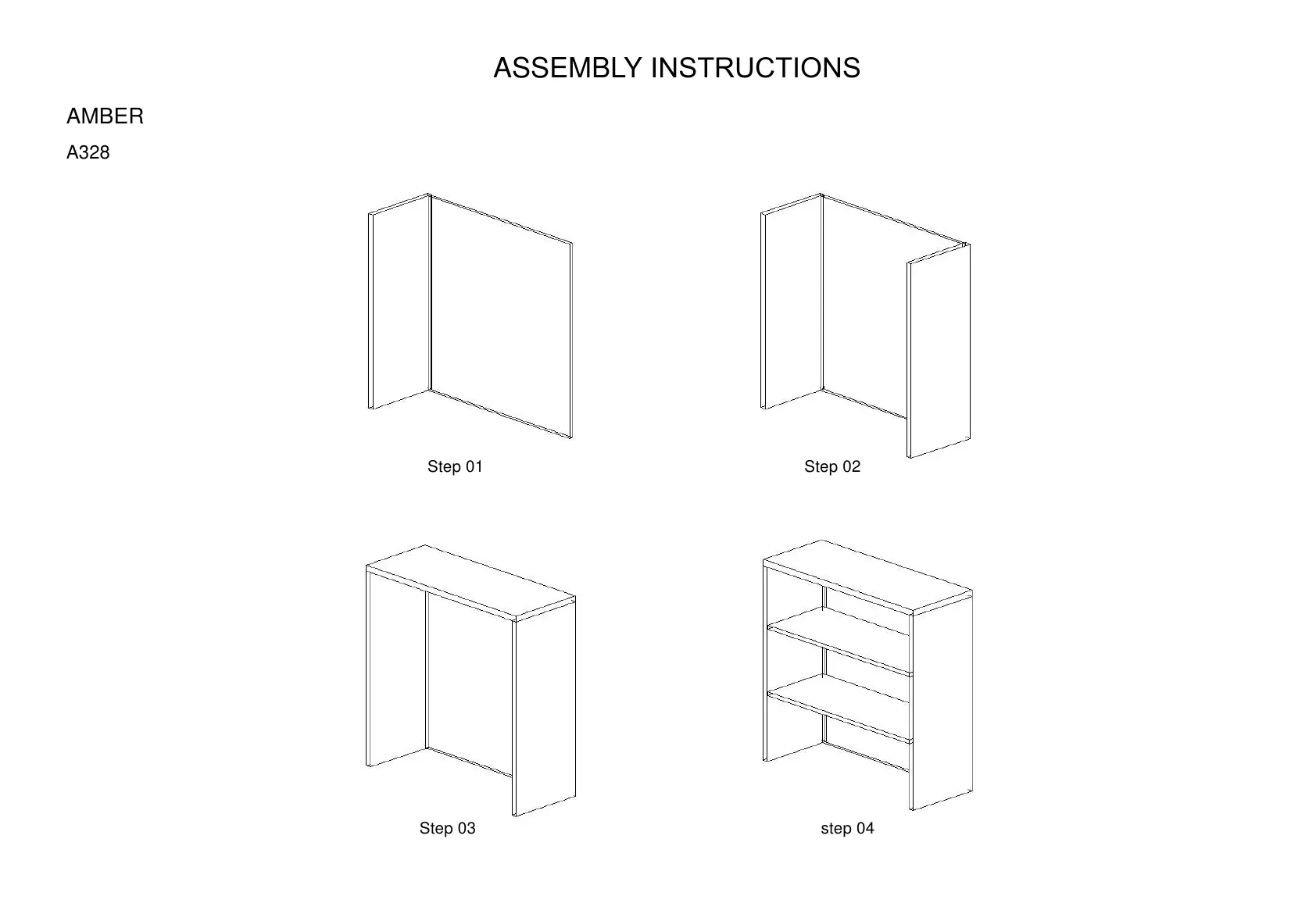 ASSEMBLY INSTRUCTIONS

AMBER

A328

Step 01

Step 02

Step 03

step 04