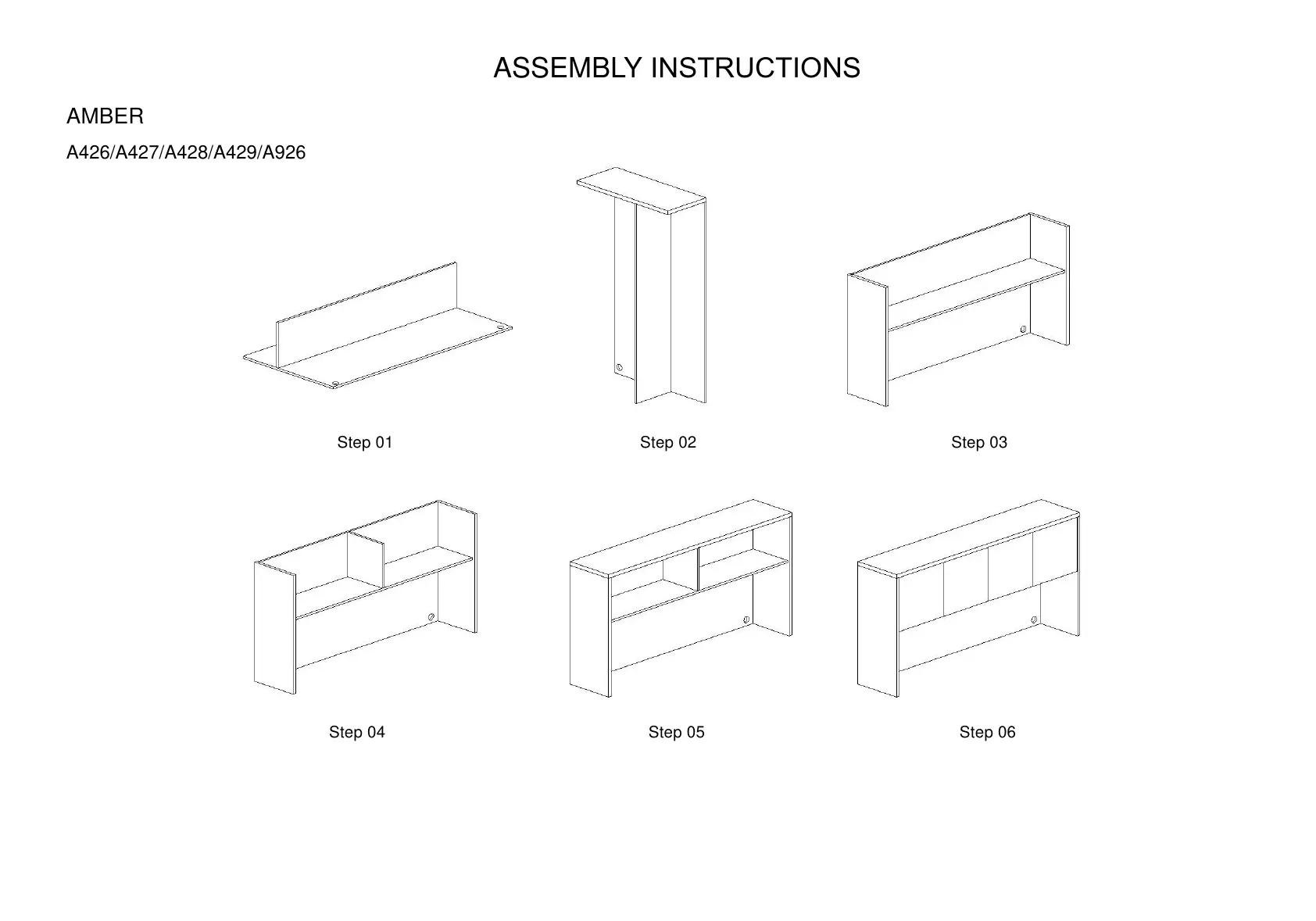 ASSEMBLY INSTRUCTIONS

AMBER

A426/A427/A428/A429/A926

Step 01

Step 02

Step 03

Step 04

Step 05

Step 06