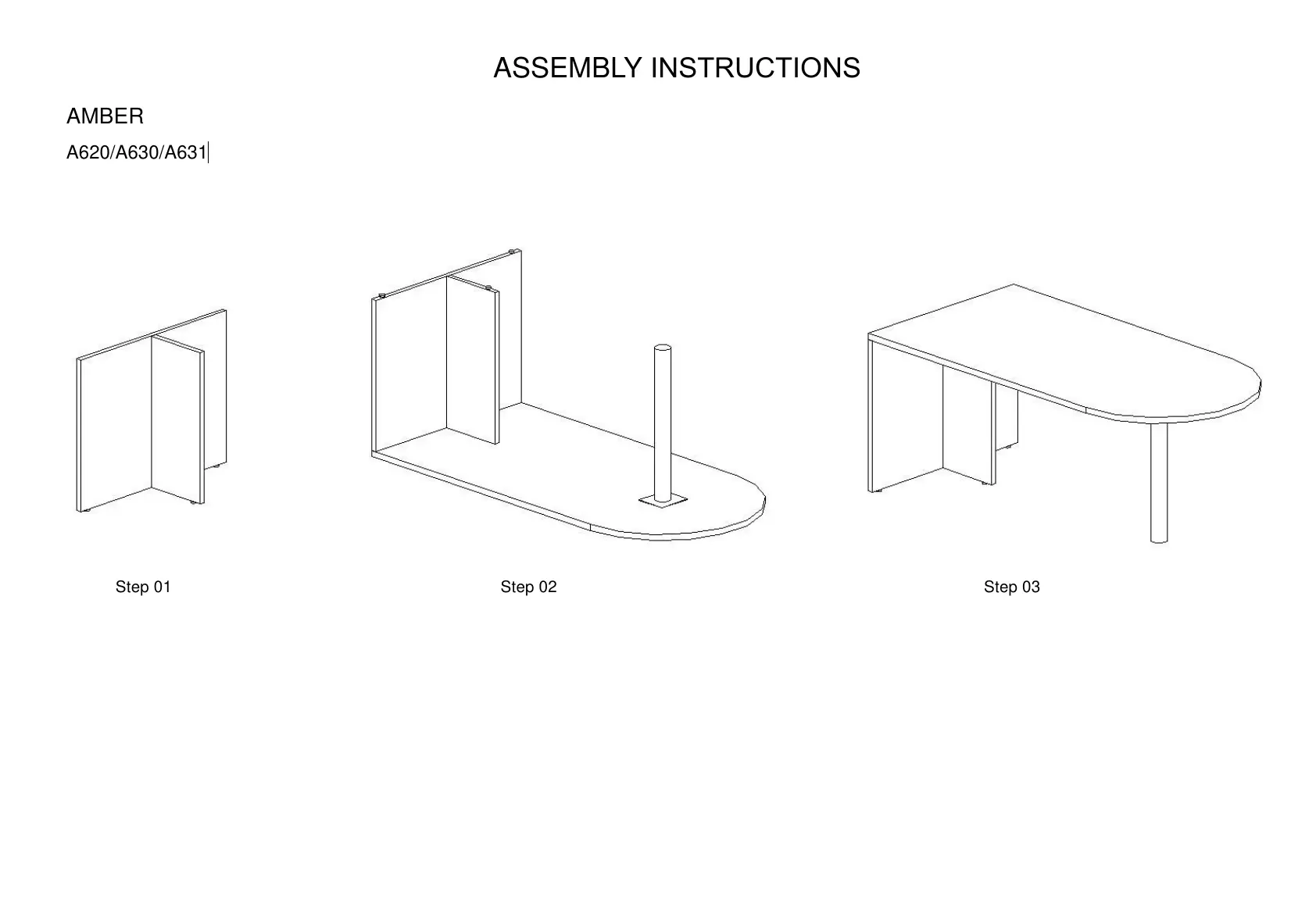 ASSEMBLY INSTRUCTIONS

AMBER

A620/A630/A631

Step 01

Step 02

Step 03