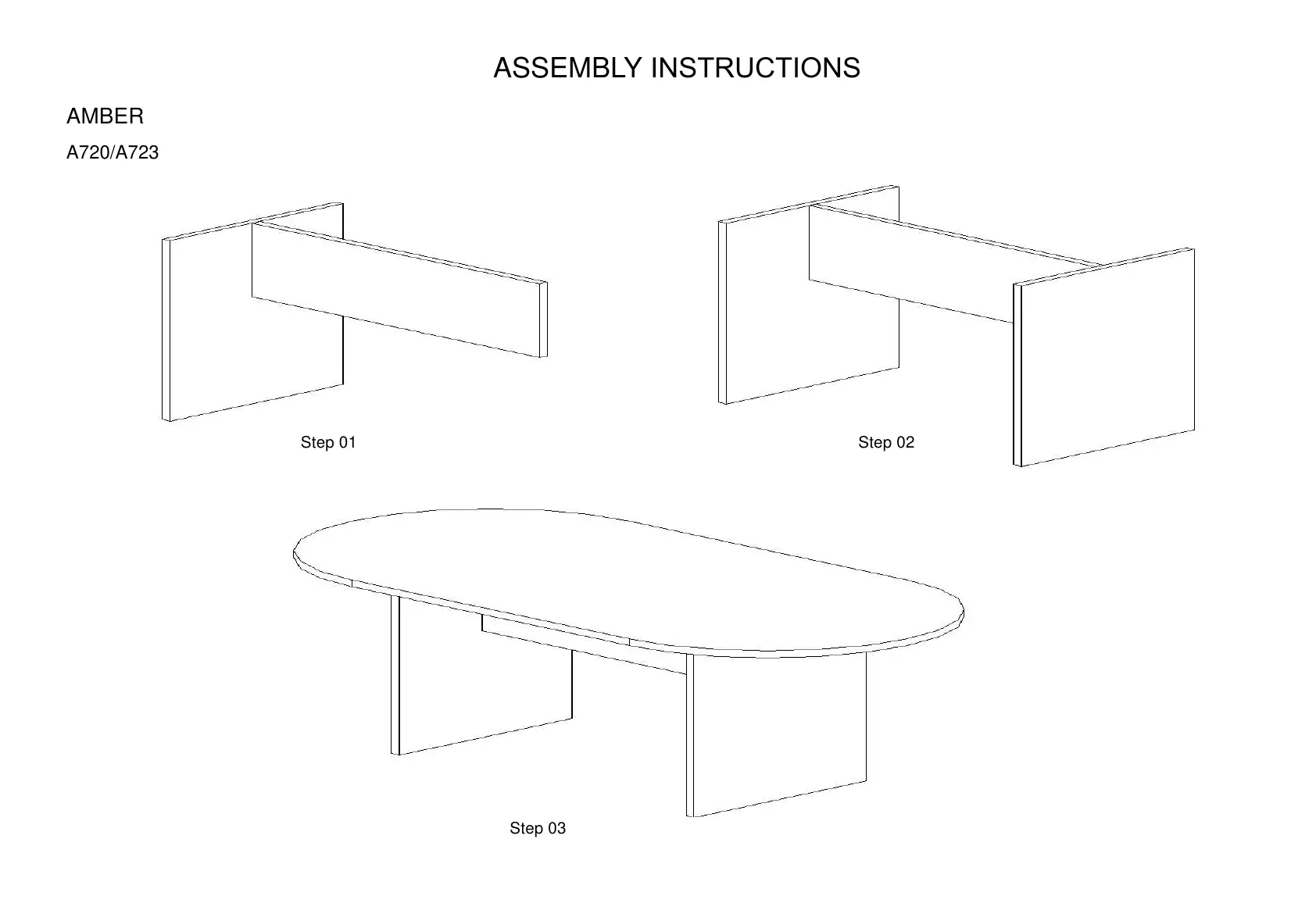 ASSEMBLY INSTRUCTIONS

AMBER

A720/A723

Step 01

Step 02

Step 03