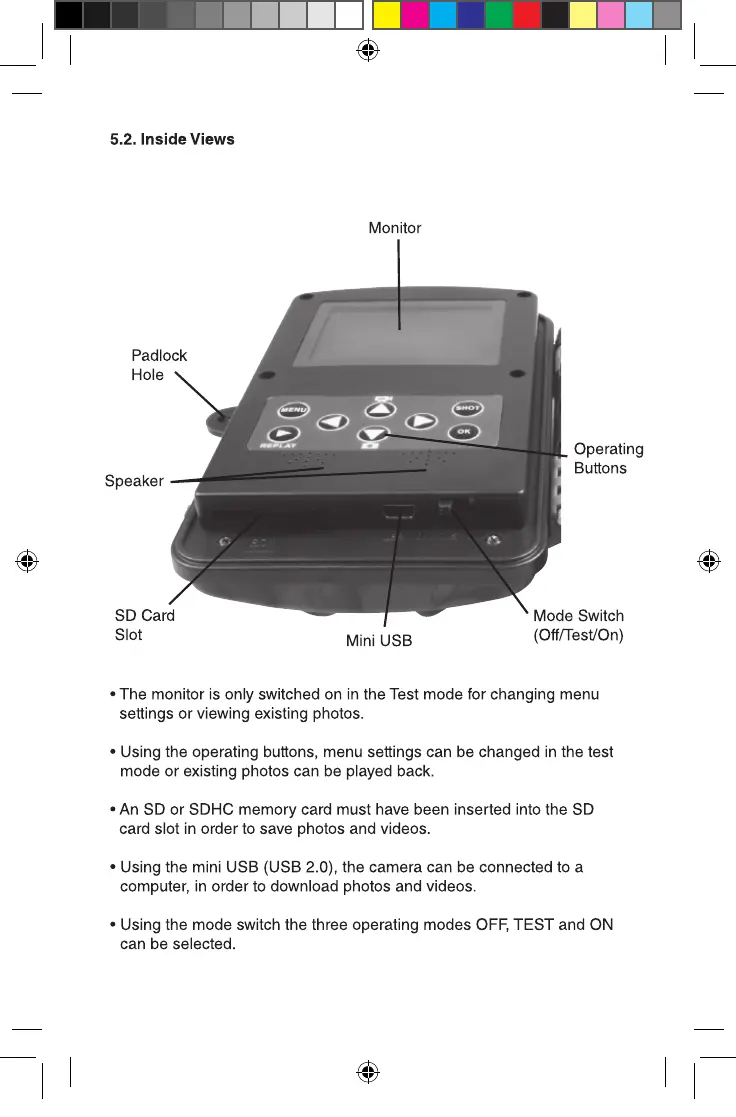 5.2. Inside Views

Monitor

Padlock Hole

MENU

SHOT

REPLAY

OK

Operating Buttons

Speaker

SD Card Slot

Mini USB

Mode Switch (Off/Test/On)

• The monitor is only switched on in the Test mode for changing menu settings or viewing existing photos.

• Using the operating buttons, menu settings can be changed in the test mode or existing photos can be played back.

• An SD or SDHC memory card must have been inserted into the SD card slot in order to save photos and videos.

• Using the mini USB (USB 2.0), the camera can be connected to a computer, in order to download photos and videos.

• Using the mode switch the three operating modes OFF, TEST and ON can be selected.