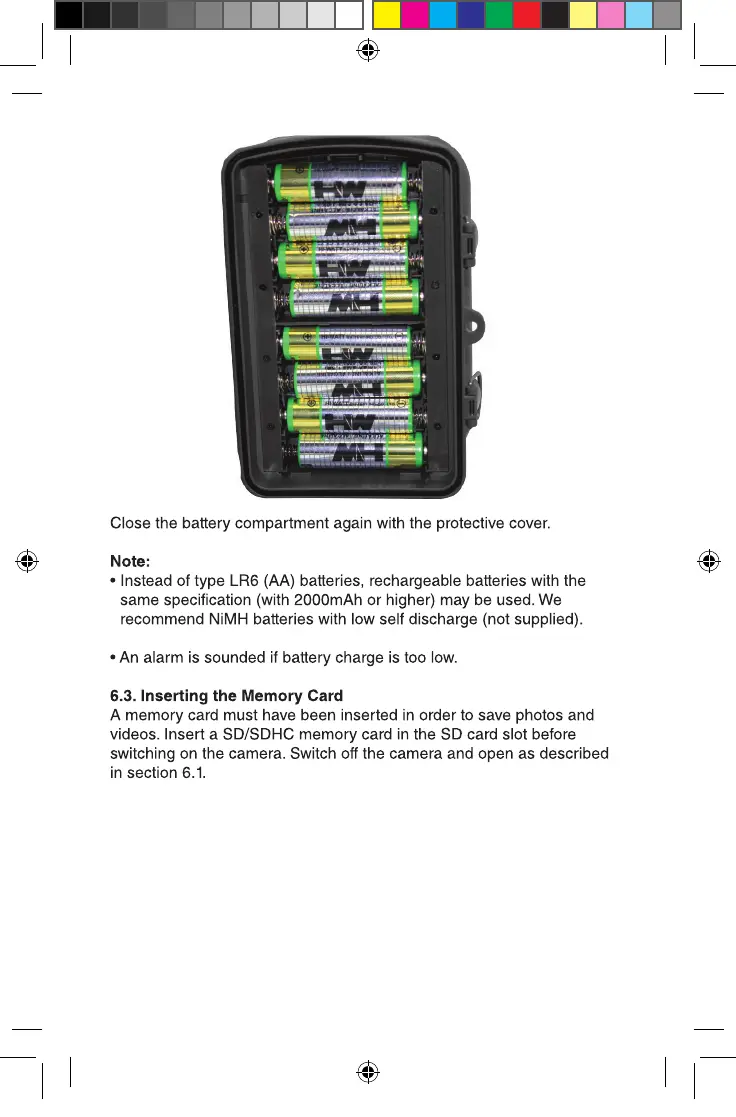 Close the battery compartment again with the protective cover.

Note:
• Instead of type LR6 (AA) batteries, rechargeable batteries with the same specification (with 2000mAh or higher) may be used. We recommend NiMH batteries with low self discharge (not supplied).

• An alarm is sounded if battery charge is too low.

6.3. Inserting the Memory Card
A memory card must have been inserted in order to save photos and videos. Insert a SD/SDHC memory card in the SD card slot before switching on the camera. Switch off the camera and open as described in section 6.1.