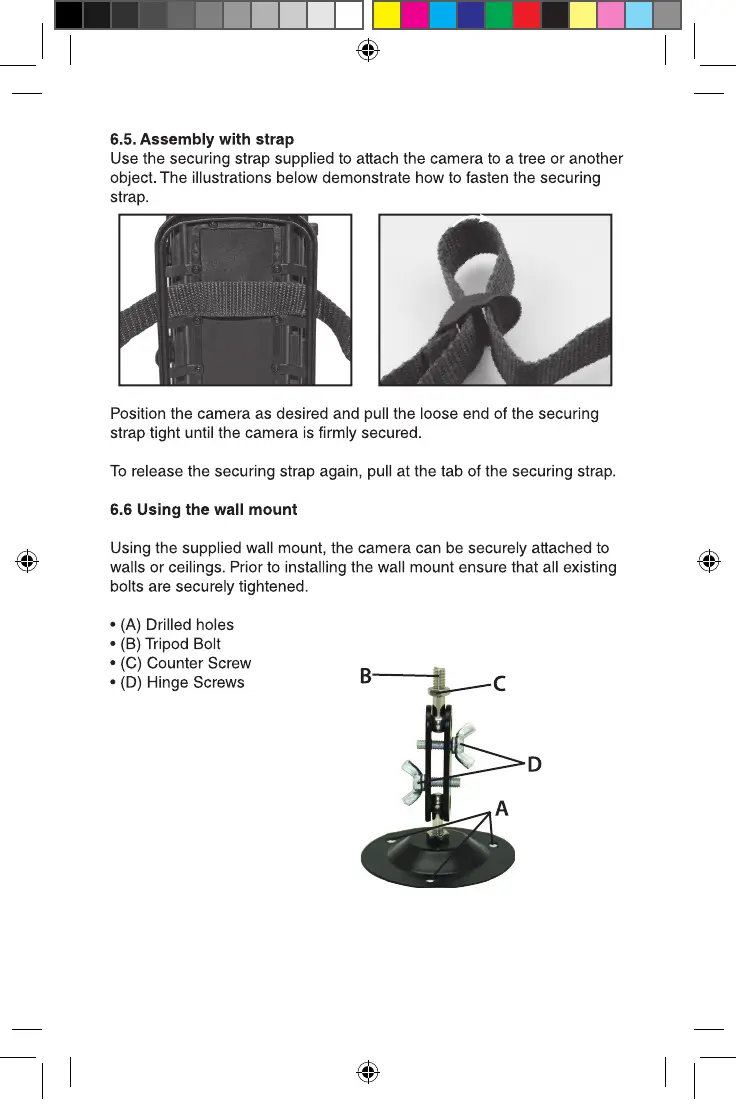 6.5. Assembly with strap

Use the securing strap supplied to attach the camera to a tree or another object. The illustrations below demonstrate how to fasten the securing strap.

Position the camera as desired and pull the loose end of the securing strap tight until the camera is firmly secured.

To release the securing strap again, pull at the tab of the securing strap.

6.6 Using the wall mount

Using the supplied wall mount, the camera can be securely attached to walls or ceilings. Prior to installing the wall mount ensure that all existing bolts are securely tightened.

• (A) Drilled holes
• (B) Tripod Bolt
• (C) Counter Screw
• (D) Hinge Screws

B
C
D
A